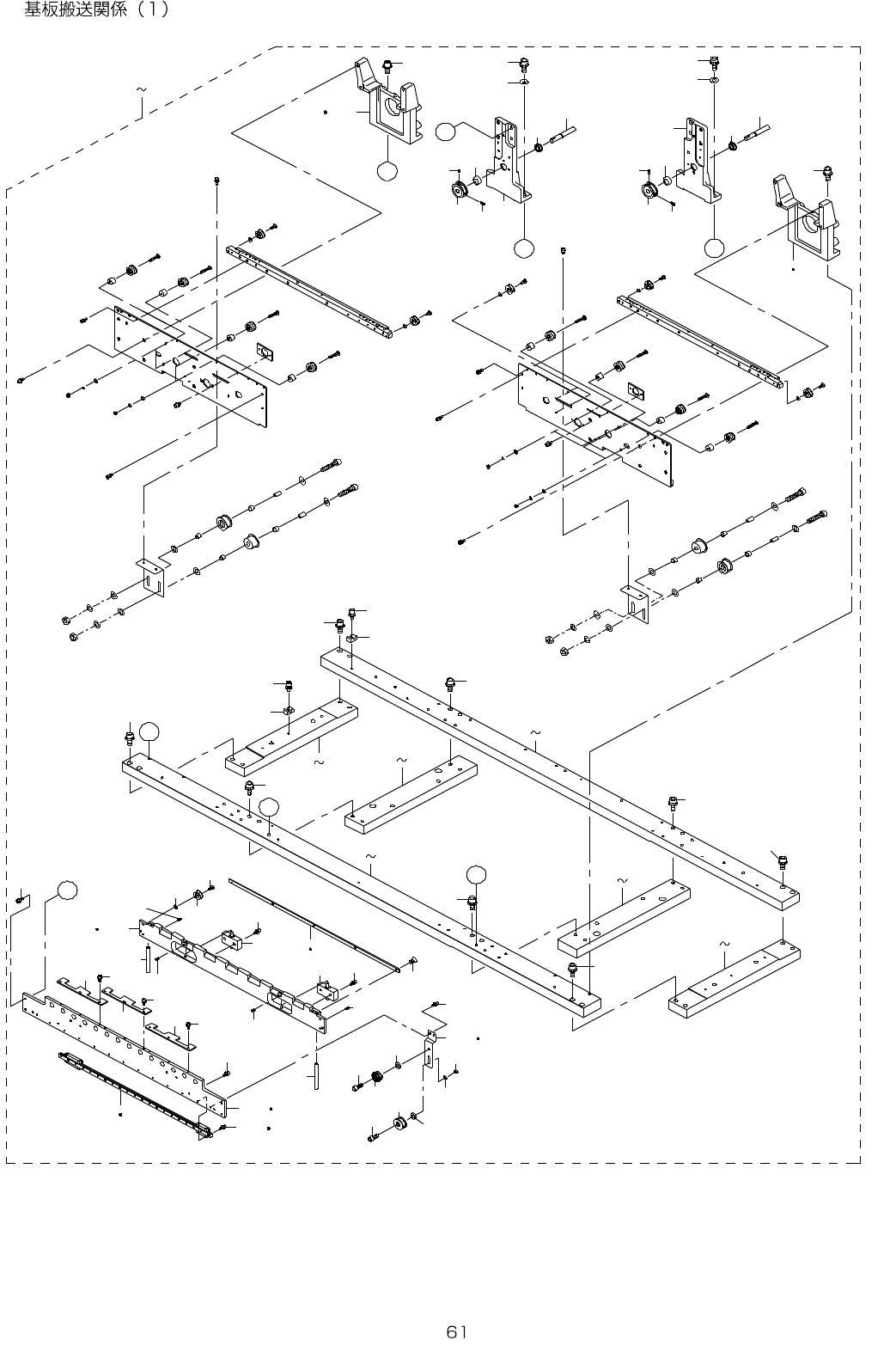 基板搬送関係（1）

61