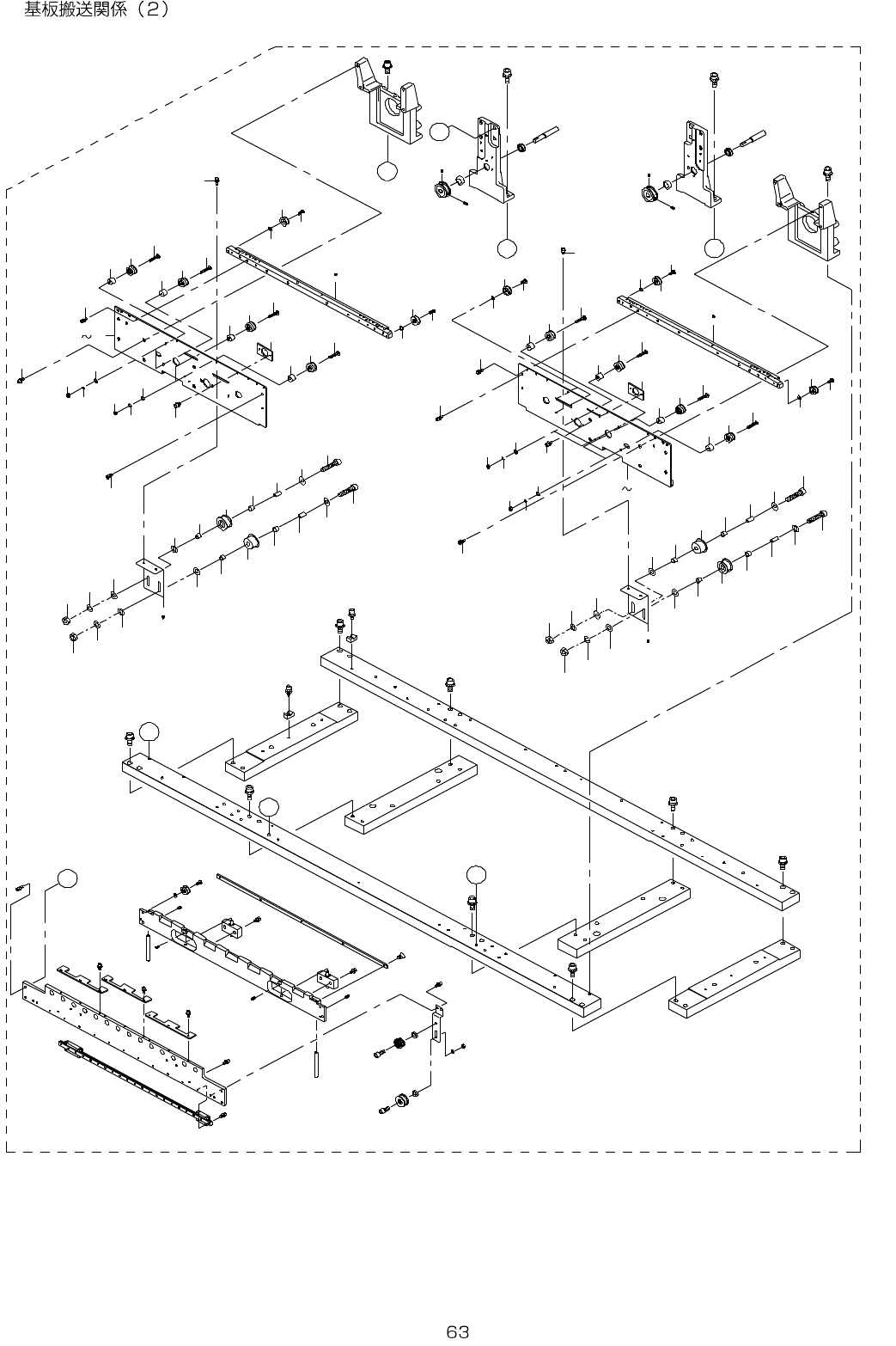 基板搬送関係（2）

～

～

63