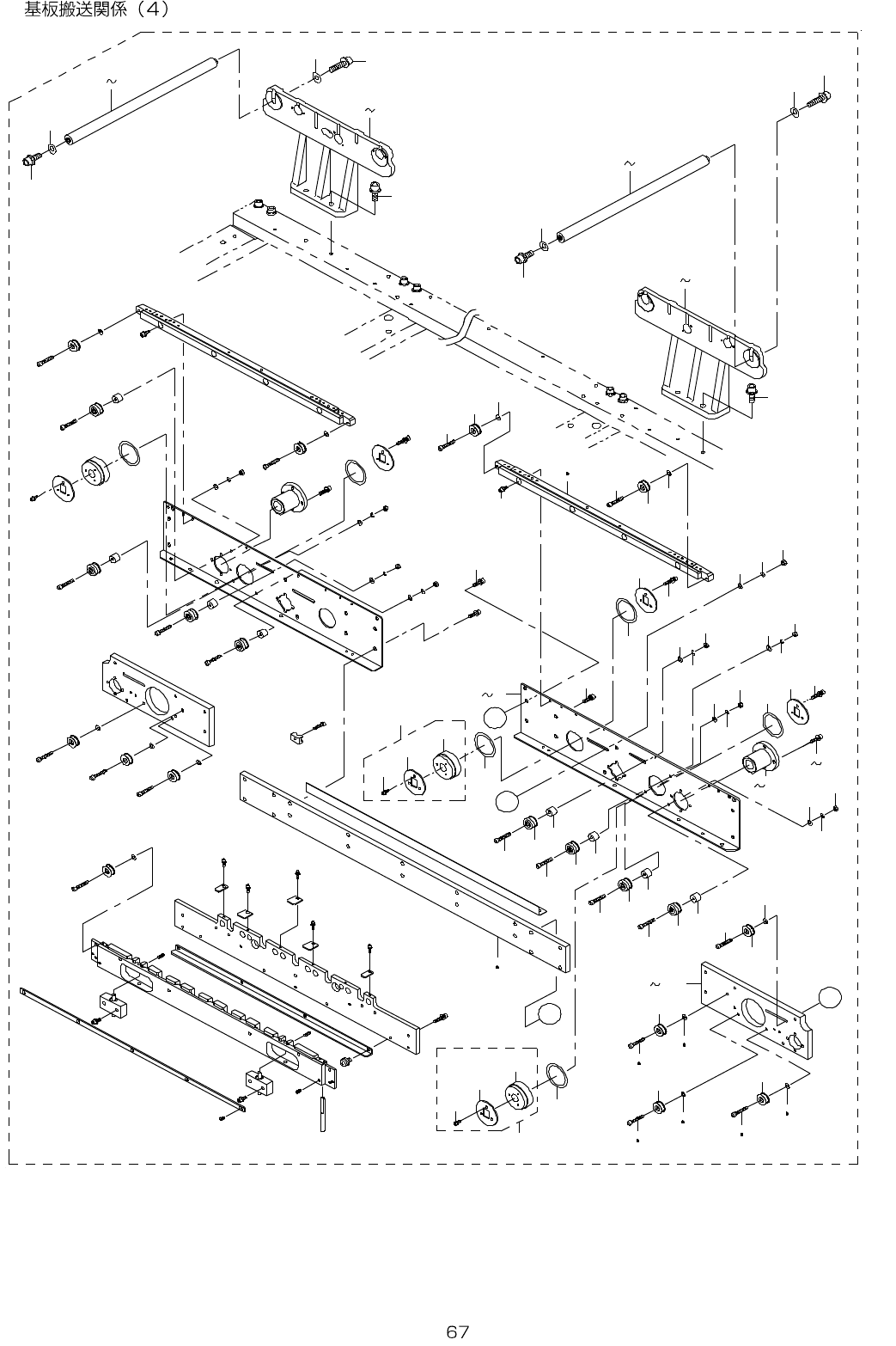 基板搬送関係（4）

67