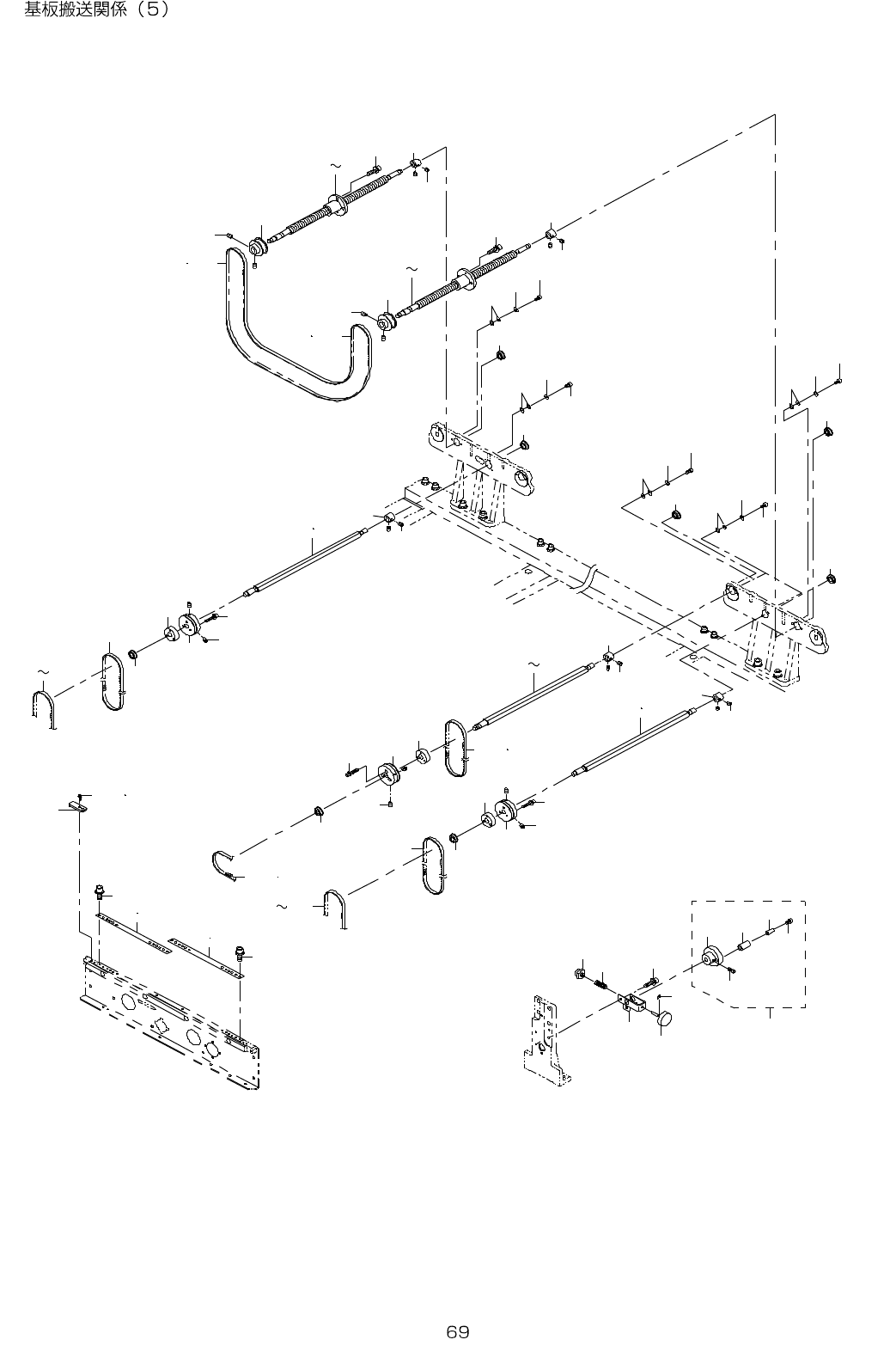 基板搬送関係（5）

69