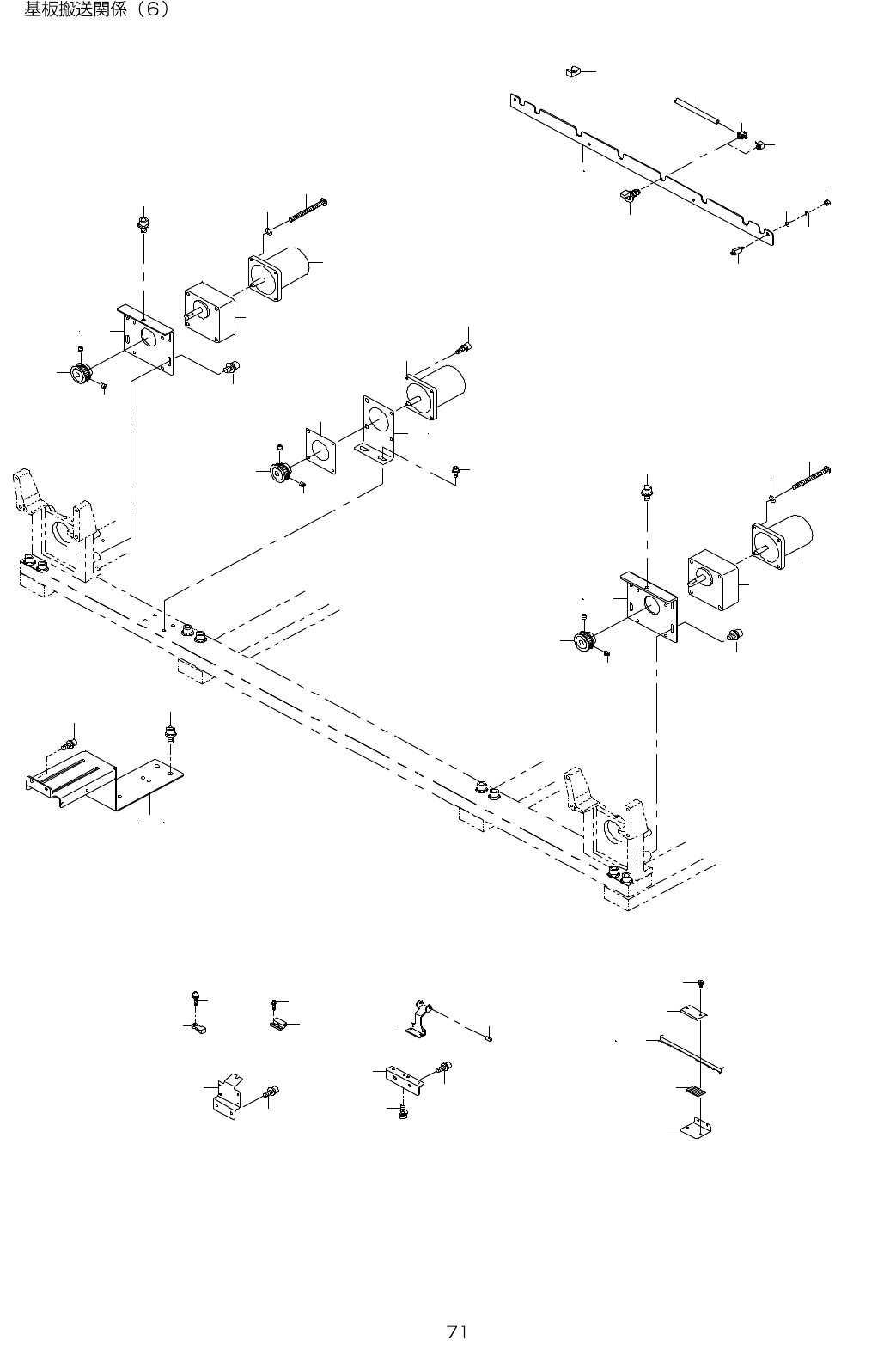 基板搬送関係（6）

71