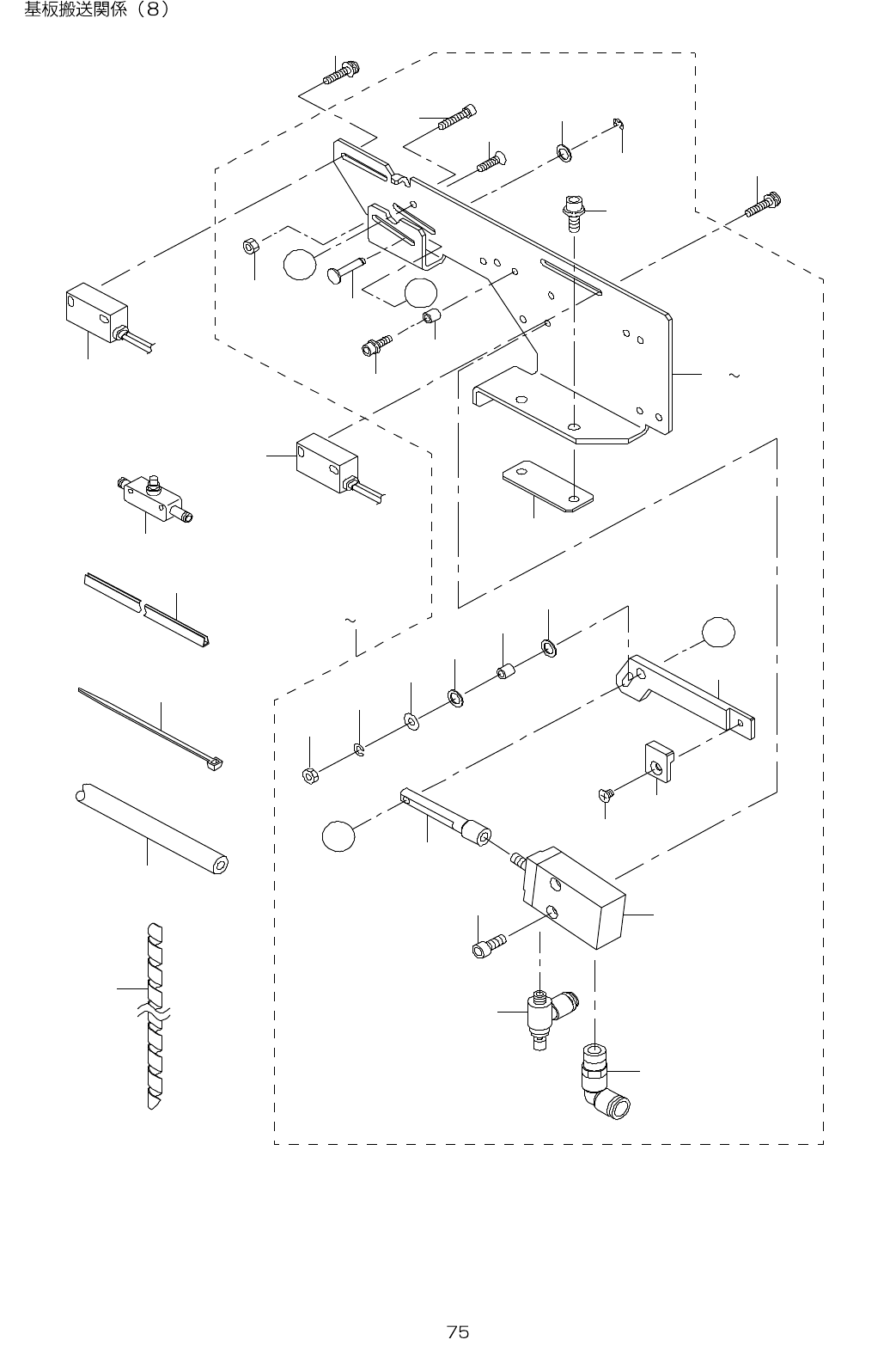 基板搬送関係（8）

~

~

75