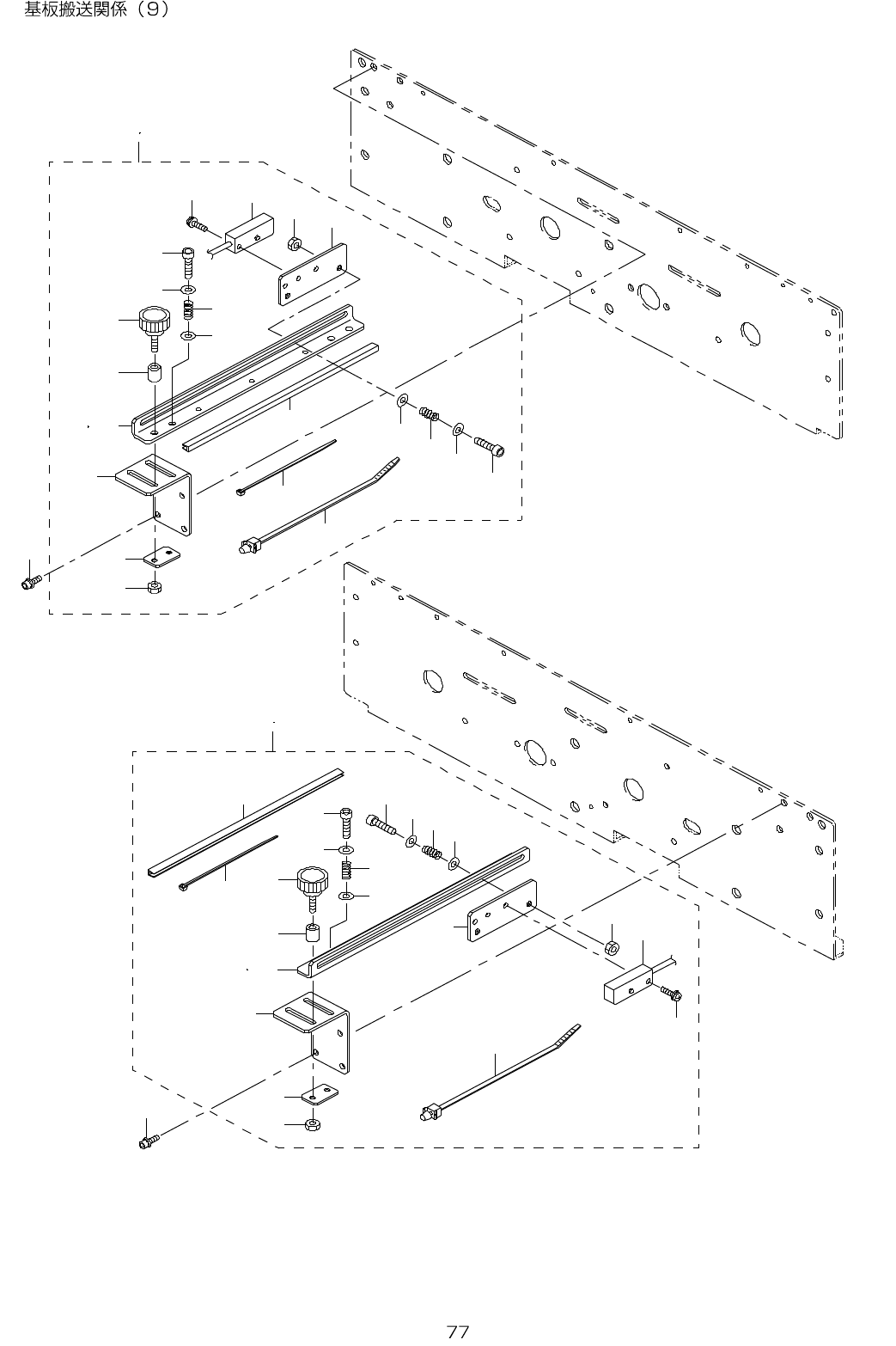 基板搬送関係（9）

77