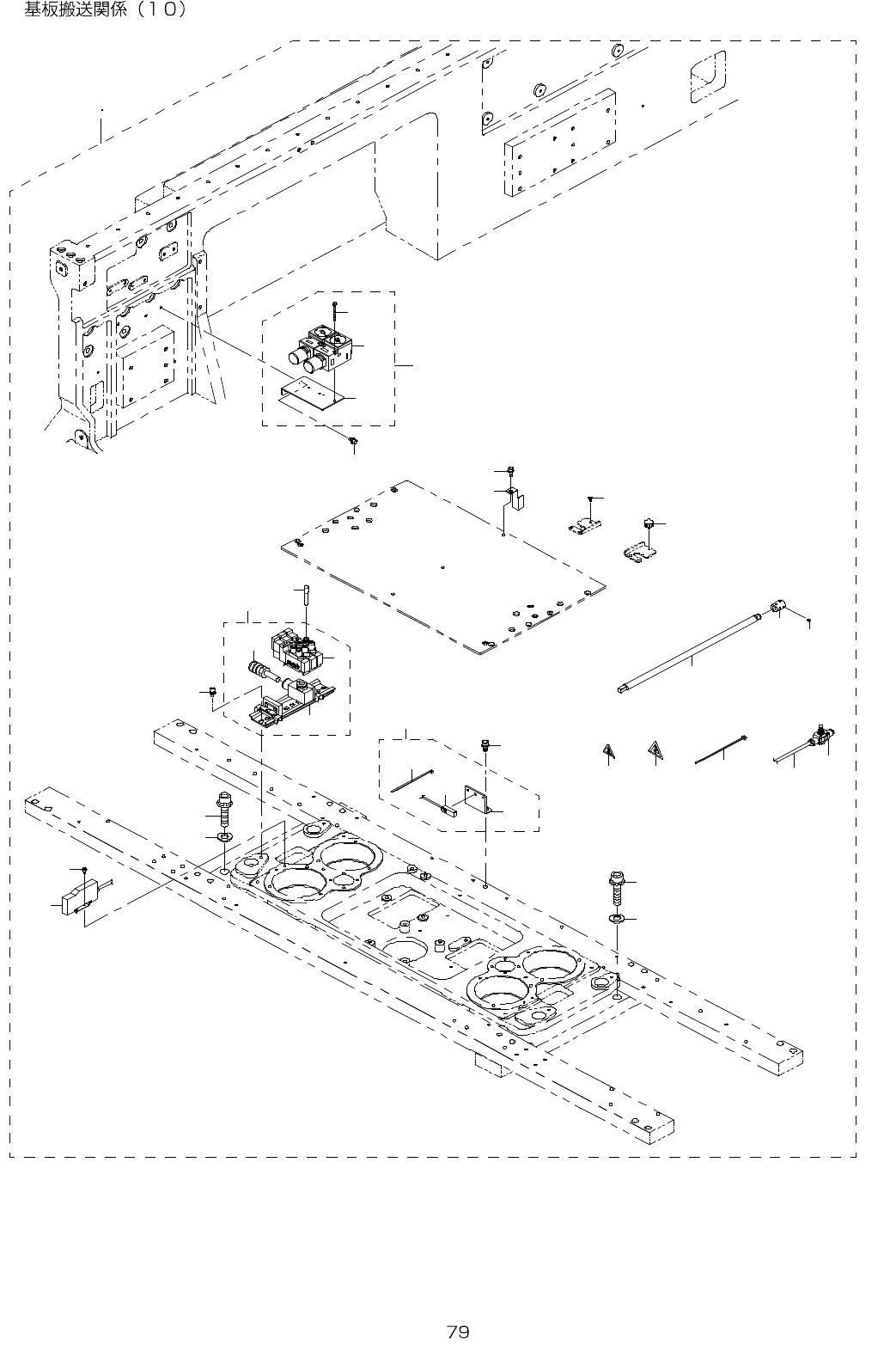 基板搬送関係（１０）

79