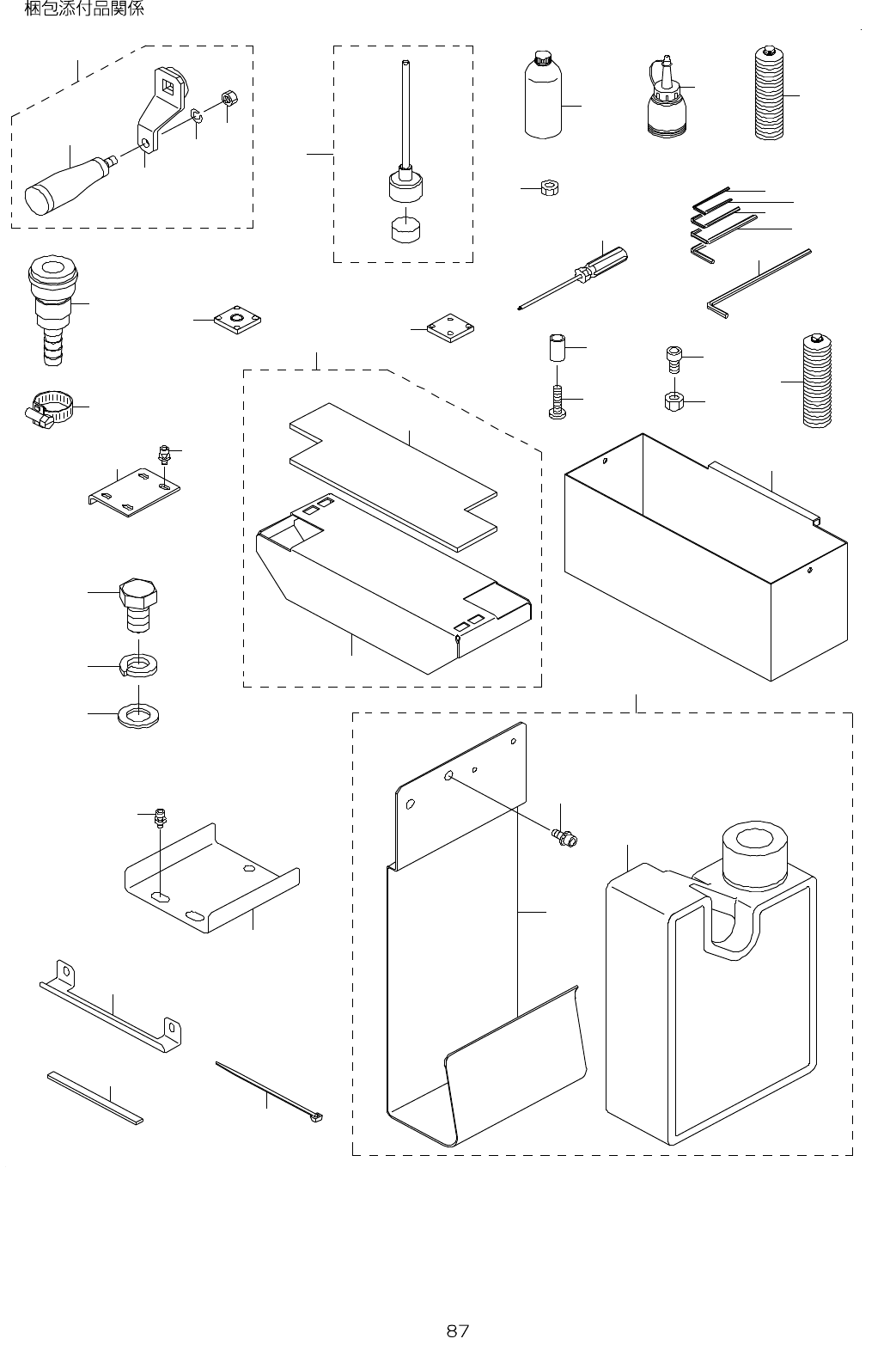 梱包添付品関係

87