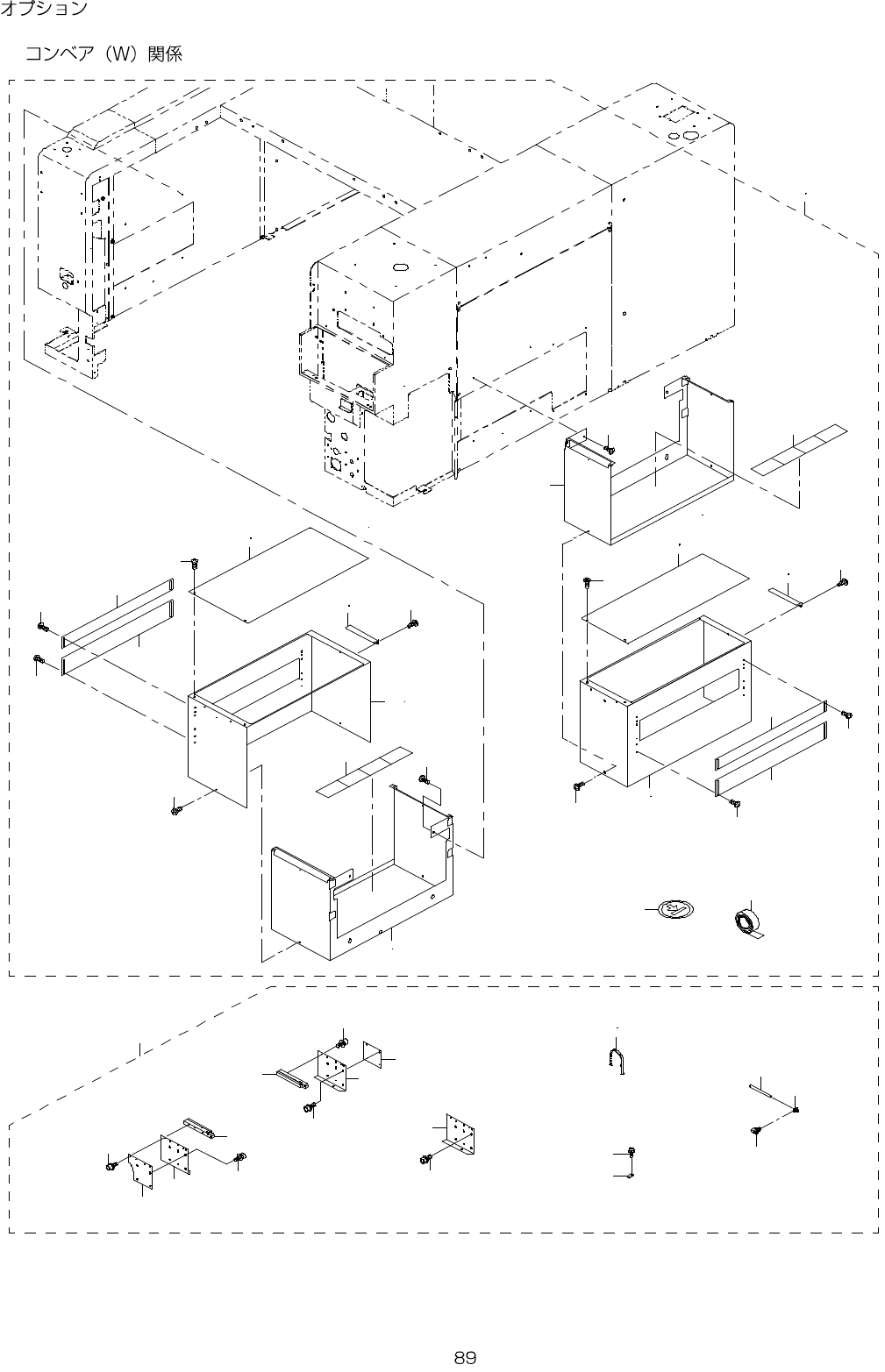 オプション

コンベア（W）関係

89