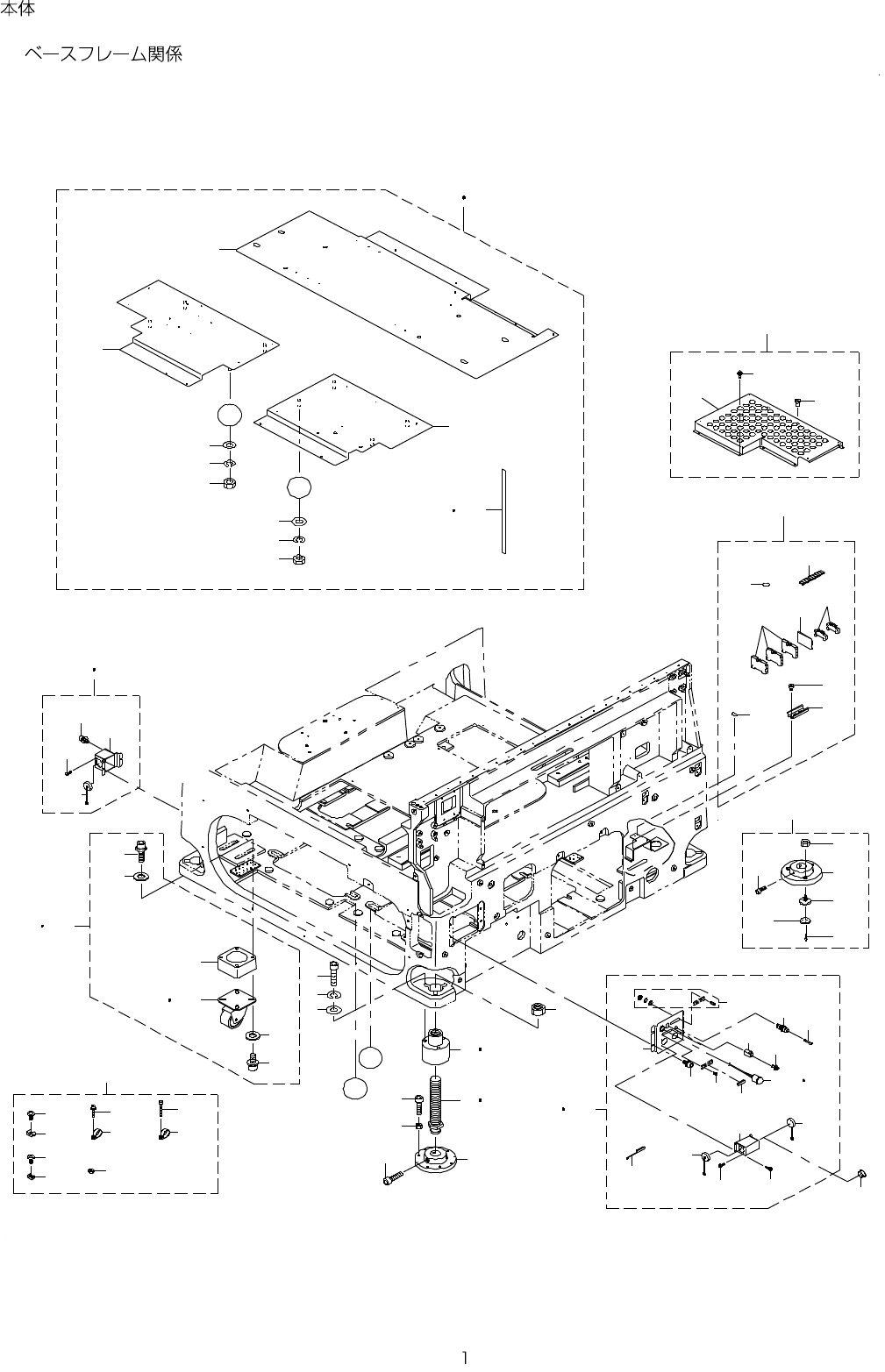 本体

ベースフレーム関係

1