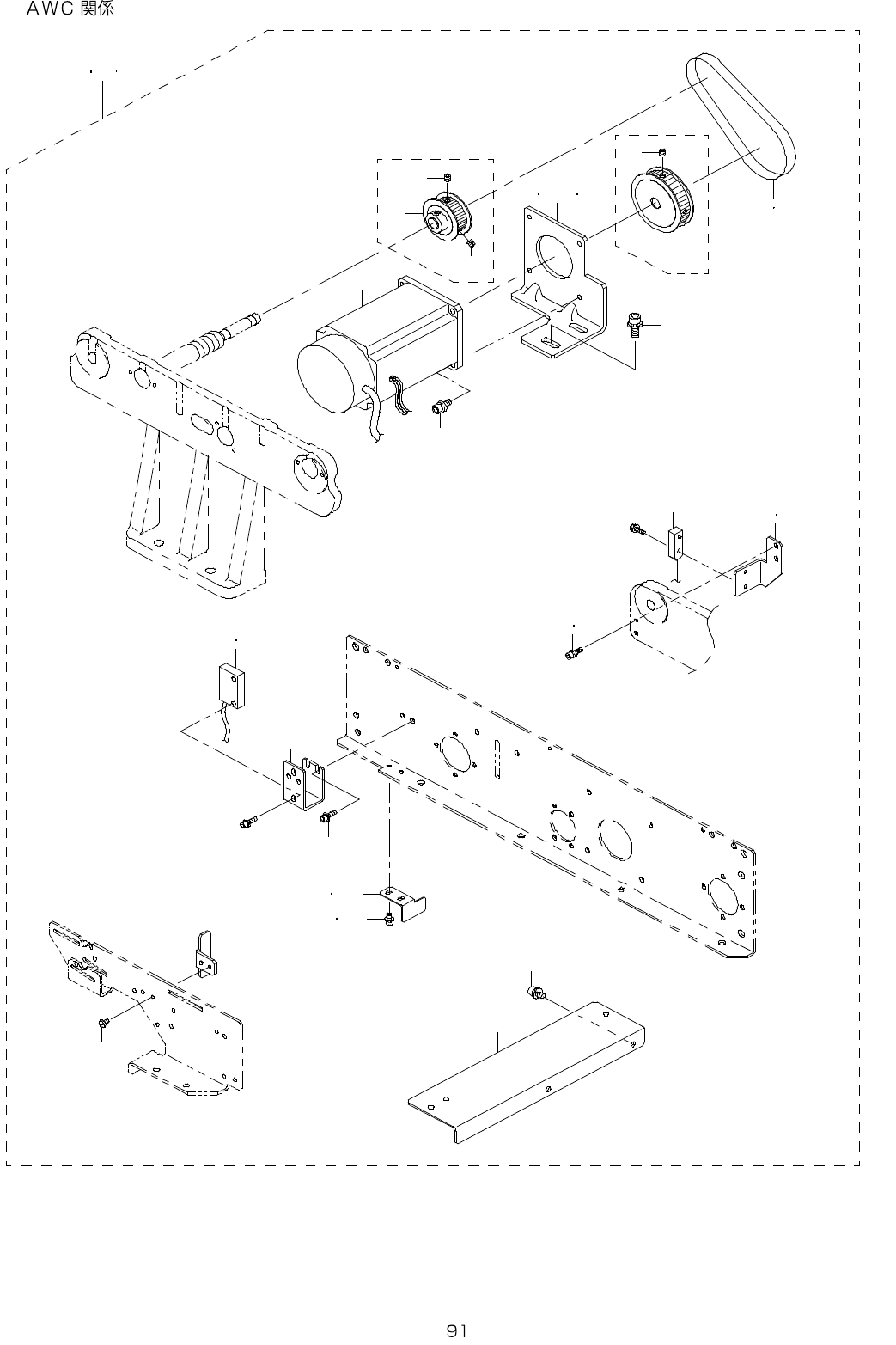 AWC 関係

91