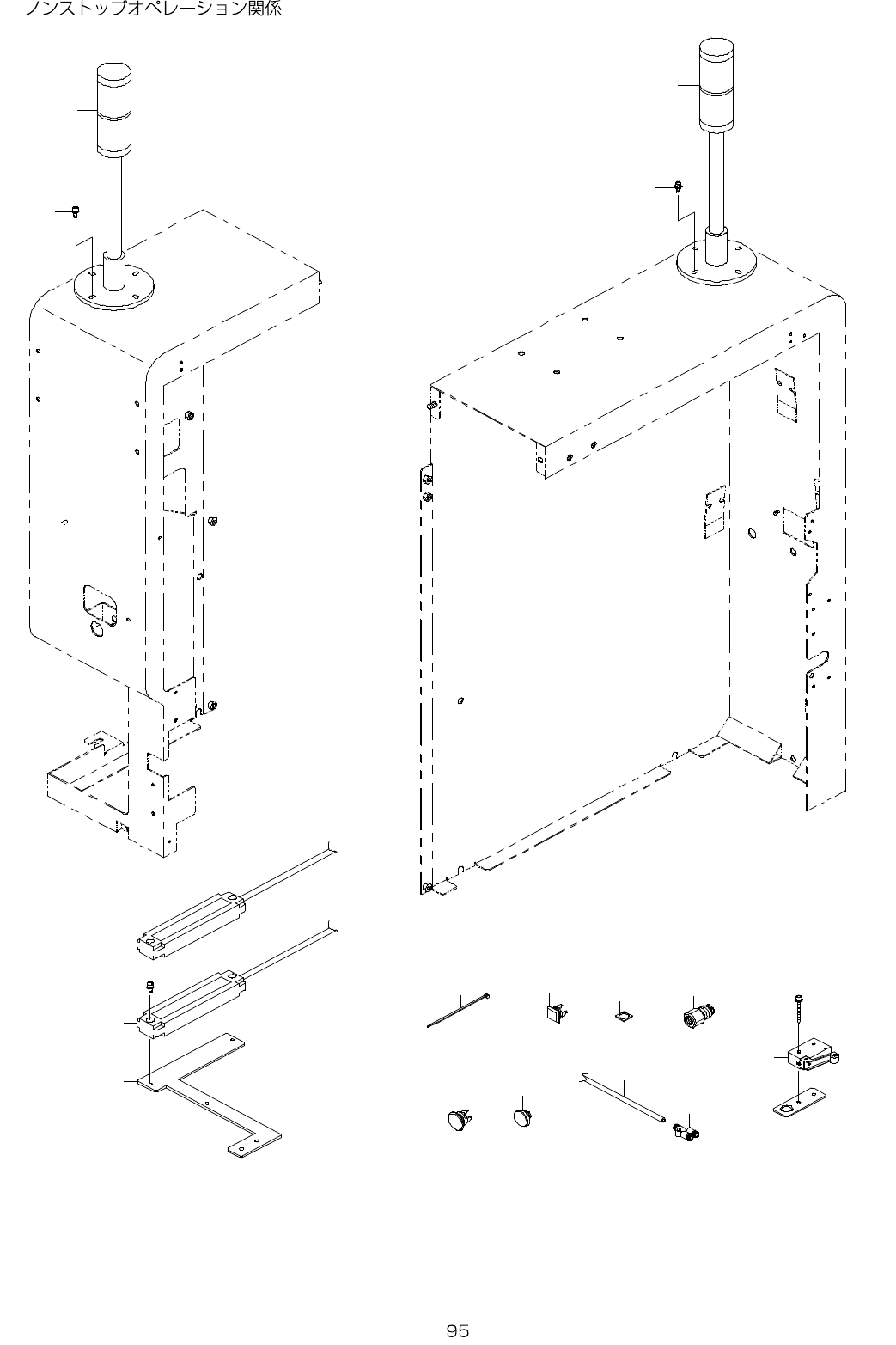 ノンストップオペレーション関係

95