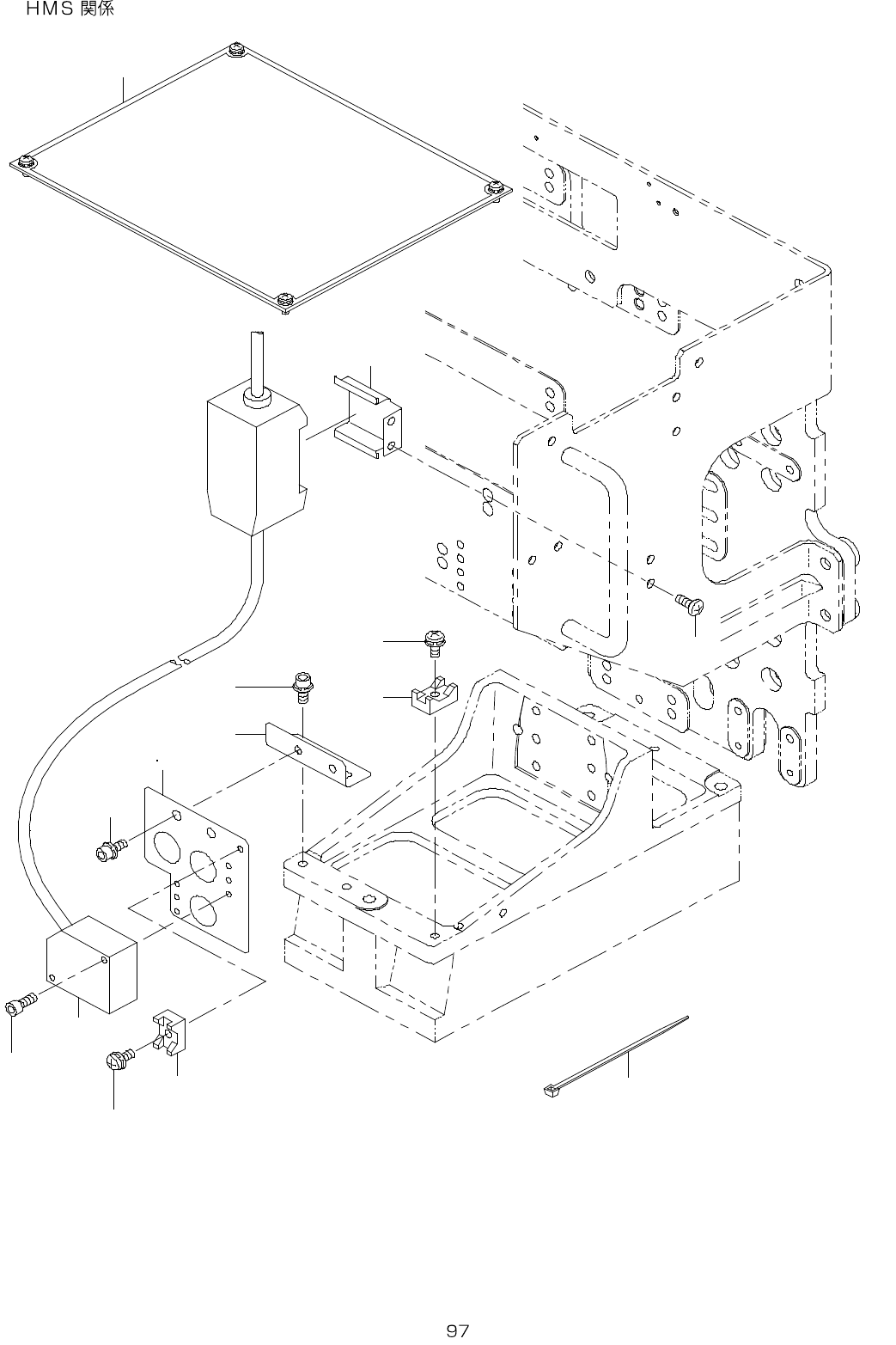 HMS 関係

97