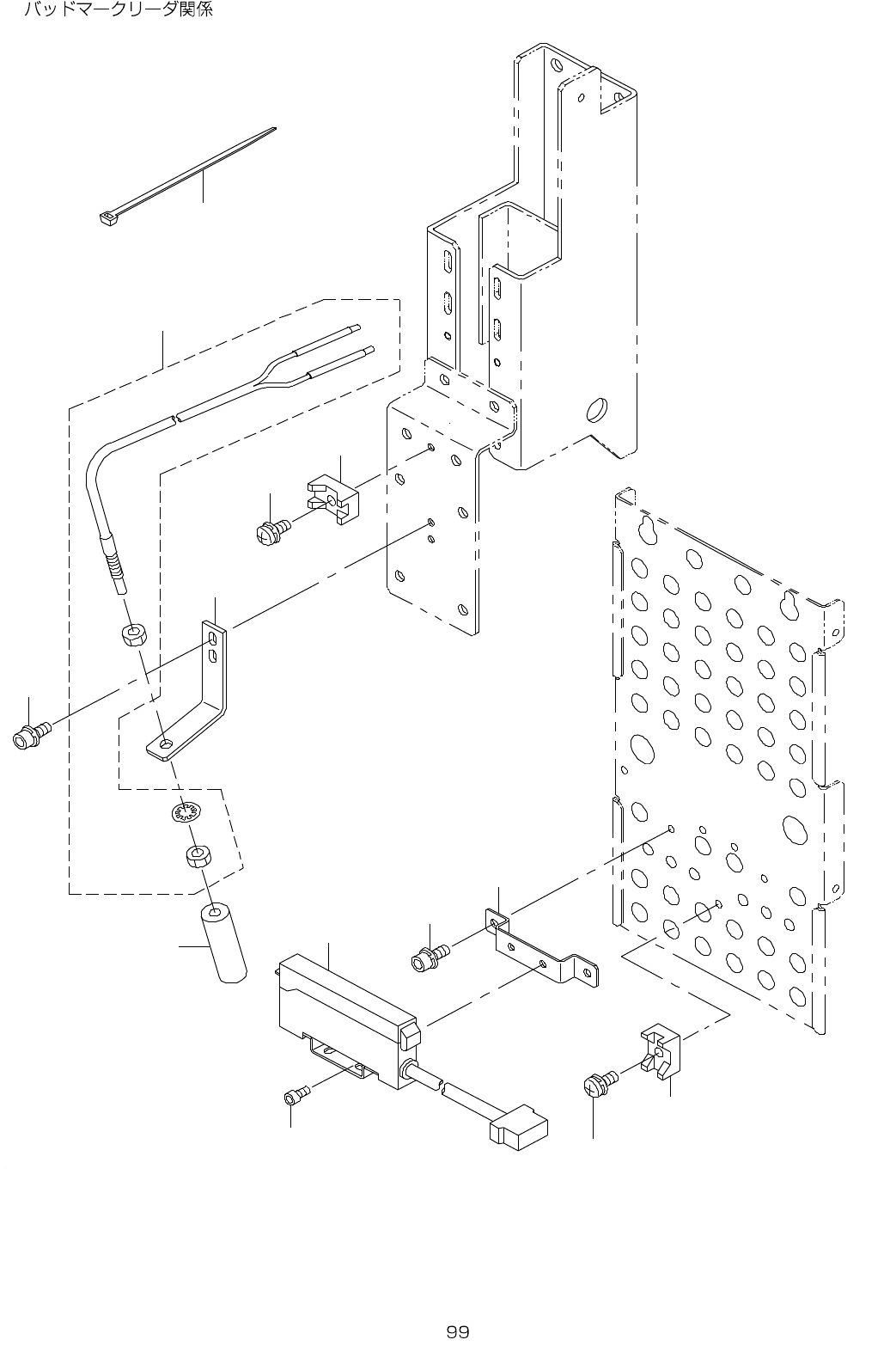 バッドマークリーダ関係

99