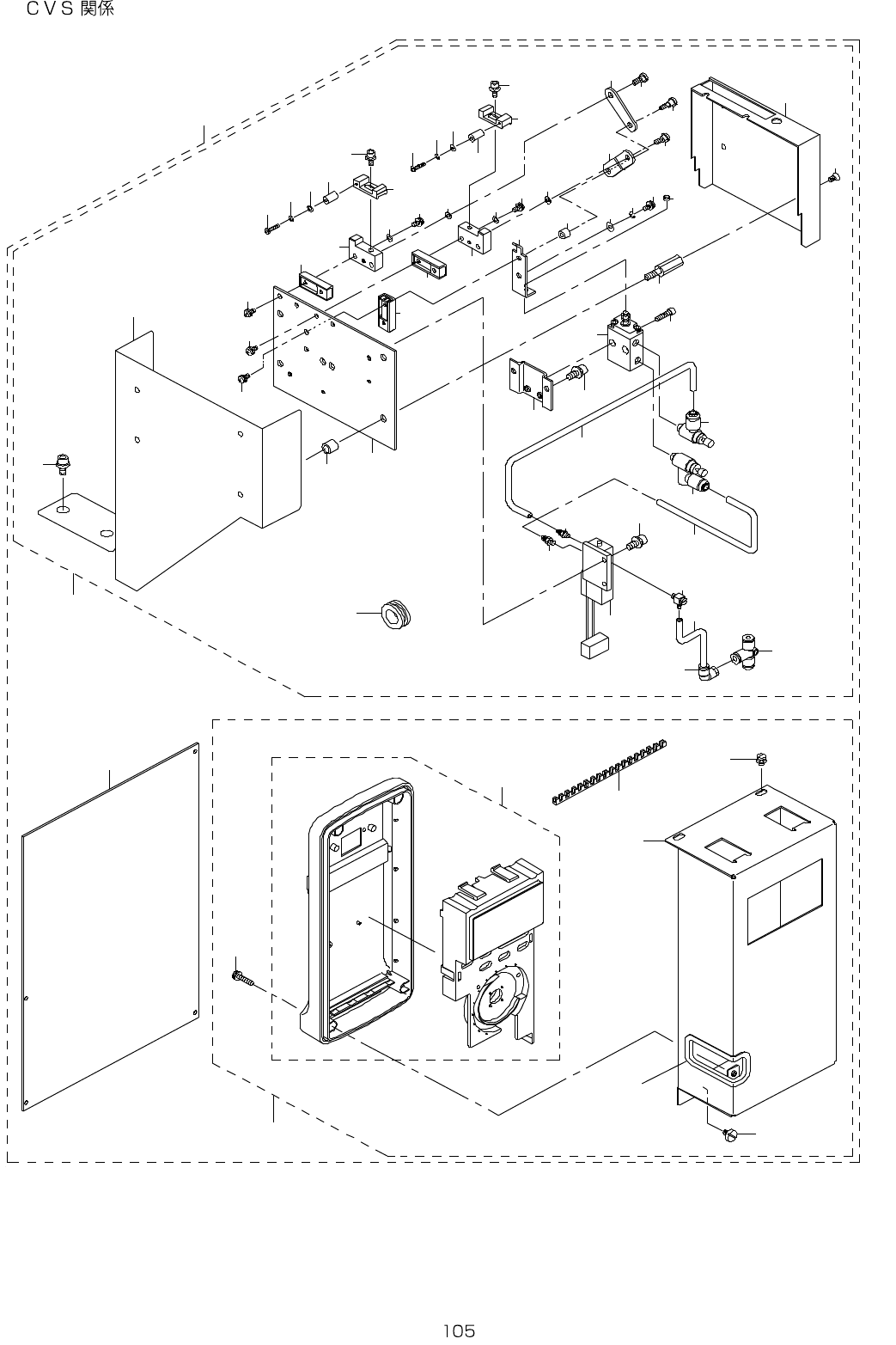 ＣＶＳ 関係

105