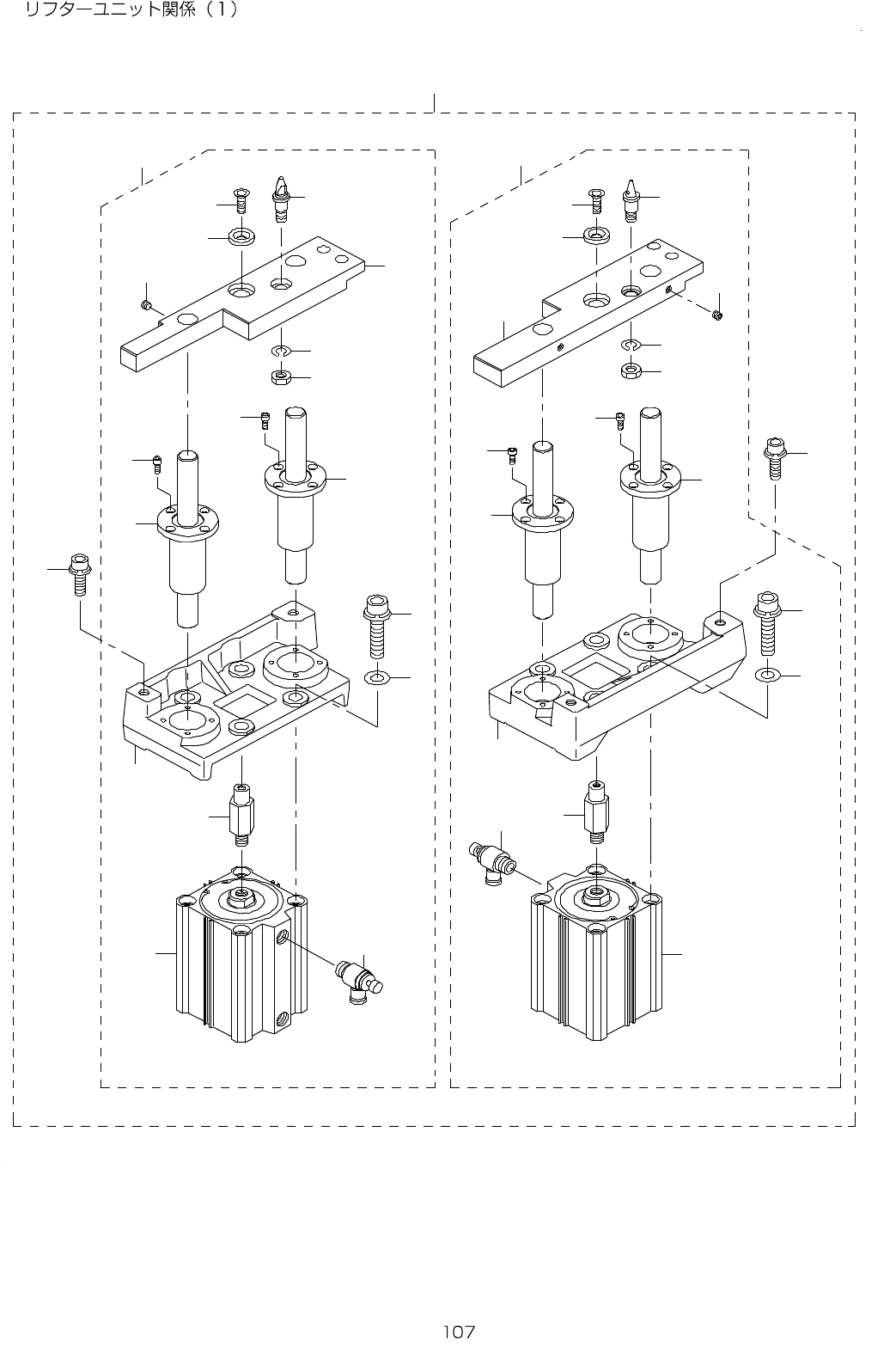 リフターユニット関係（1）

107