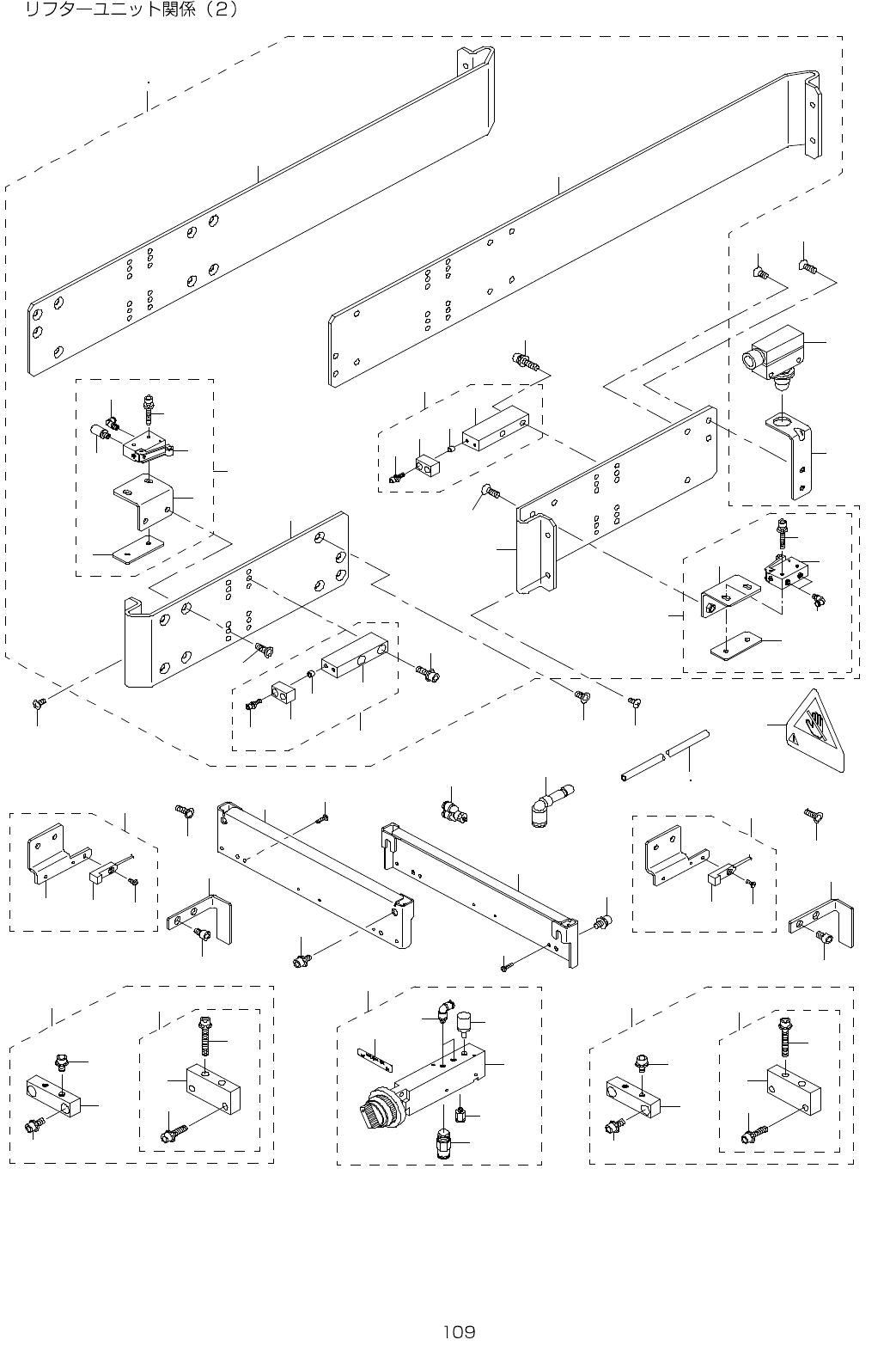 リフターユニット関係（2）

109