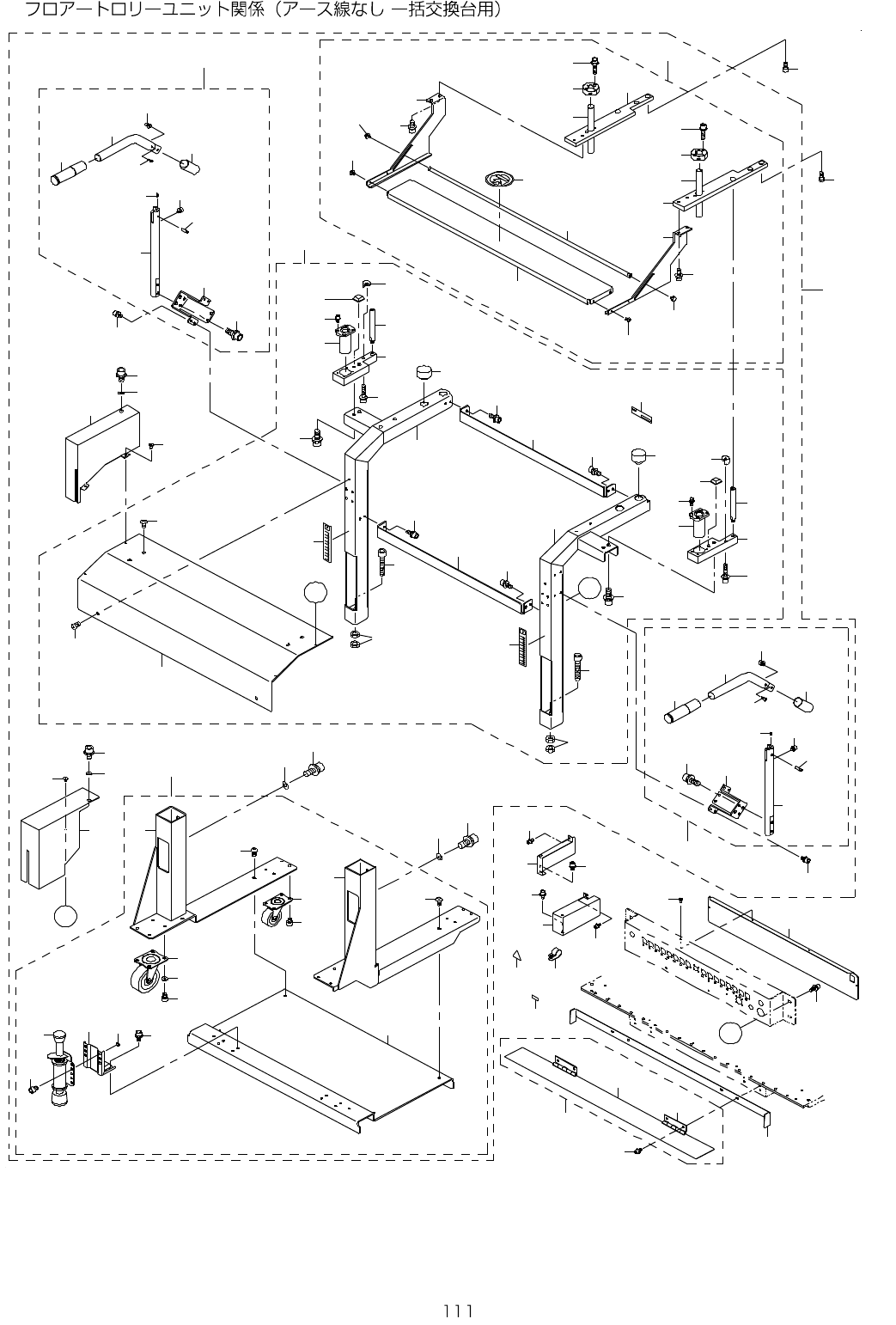 フロアートロリーユニット関係（アース線なし 一括交換台用）

111