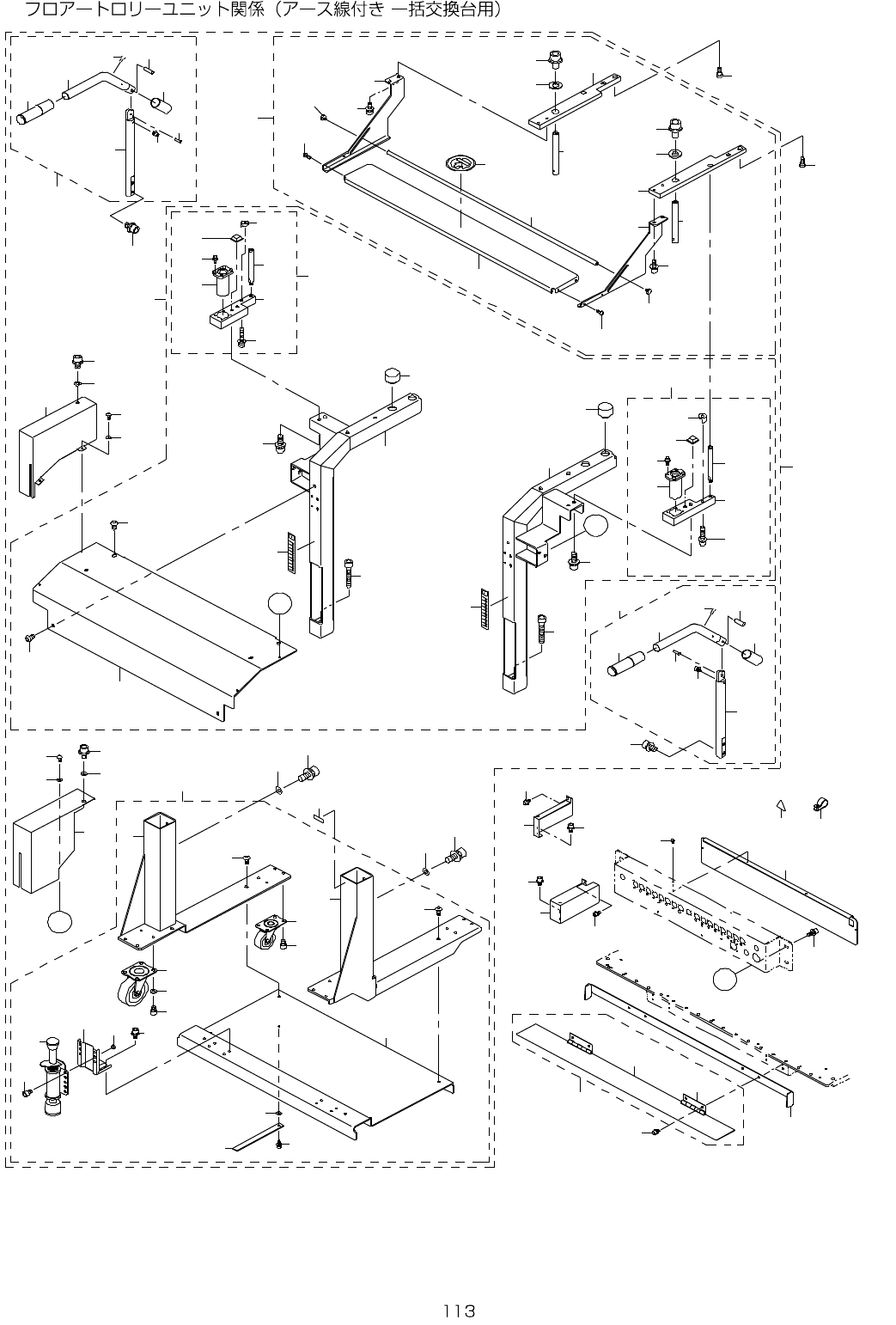 フロアートロリーユニット関係（アース線付き 一括交換台用）

113