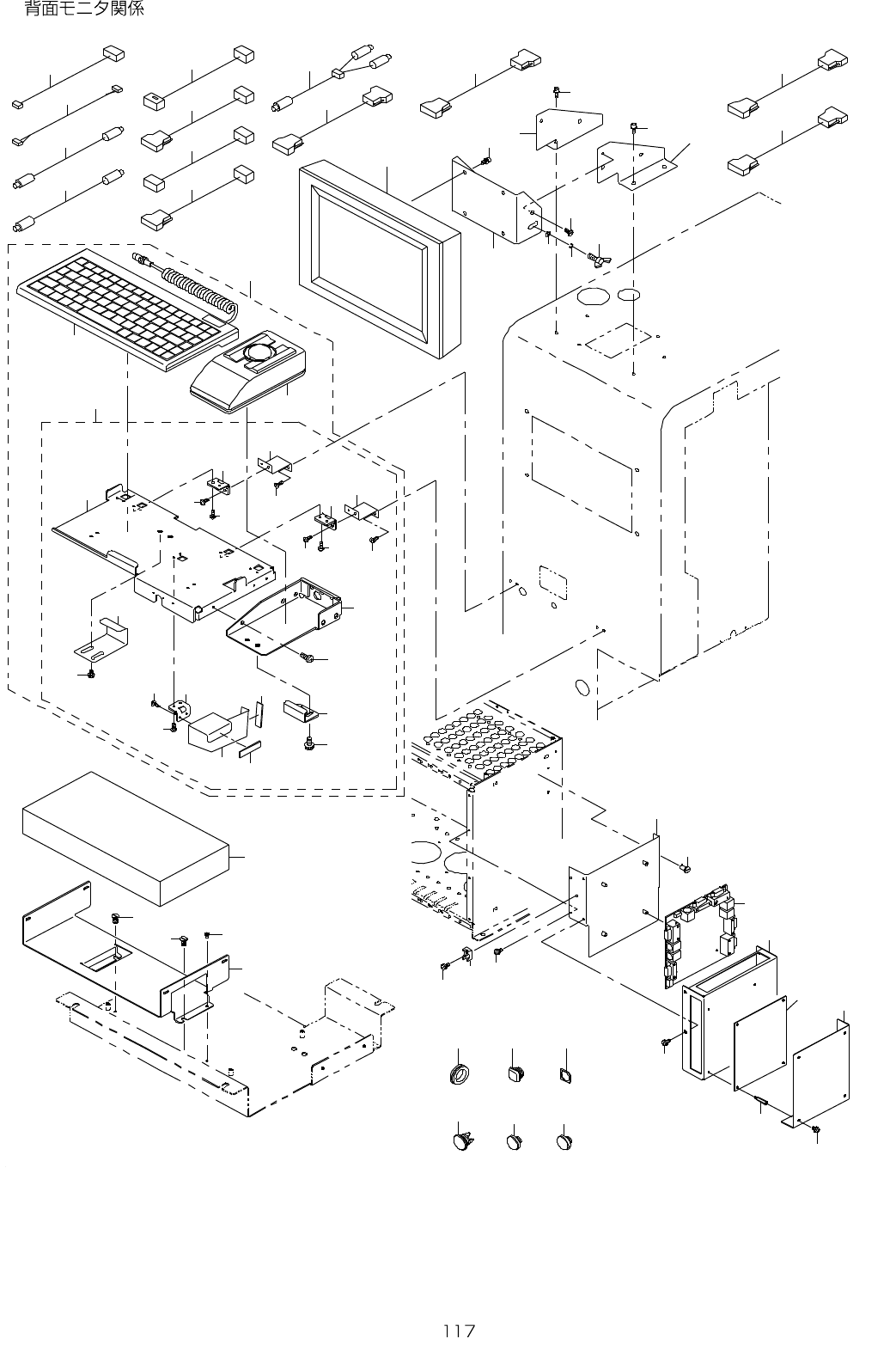 背面モニタ関係

117