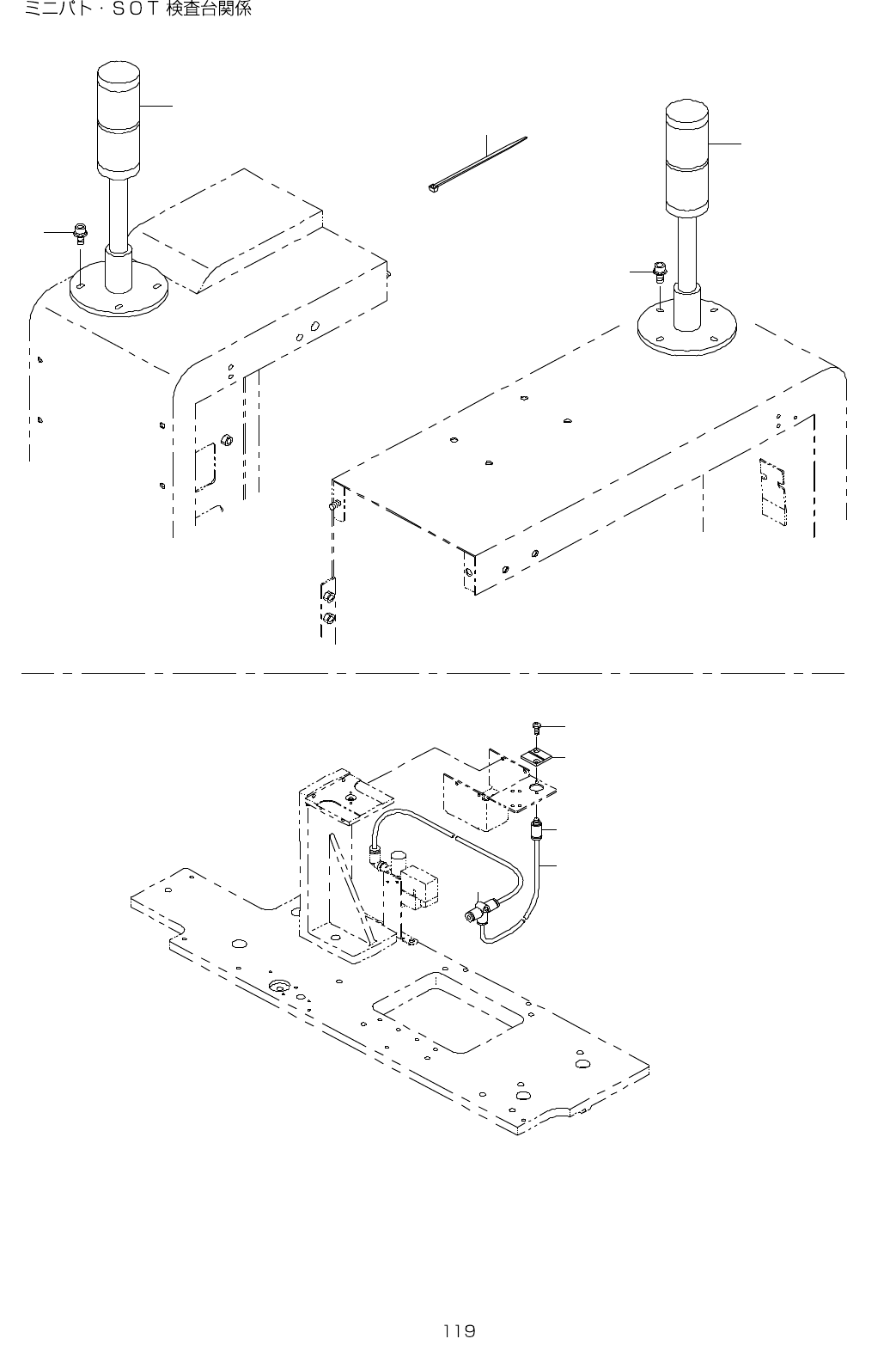 ミニパト・ＳＯＴ 検査台関係

119