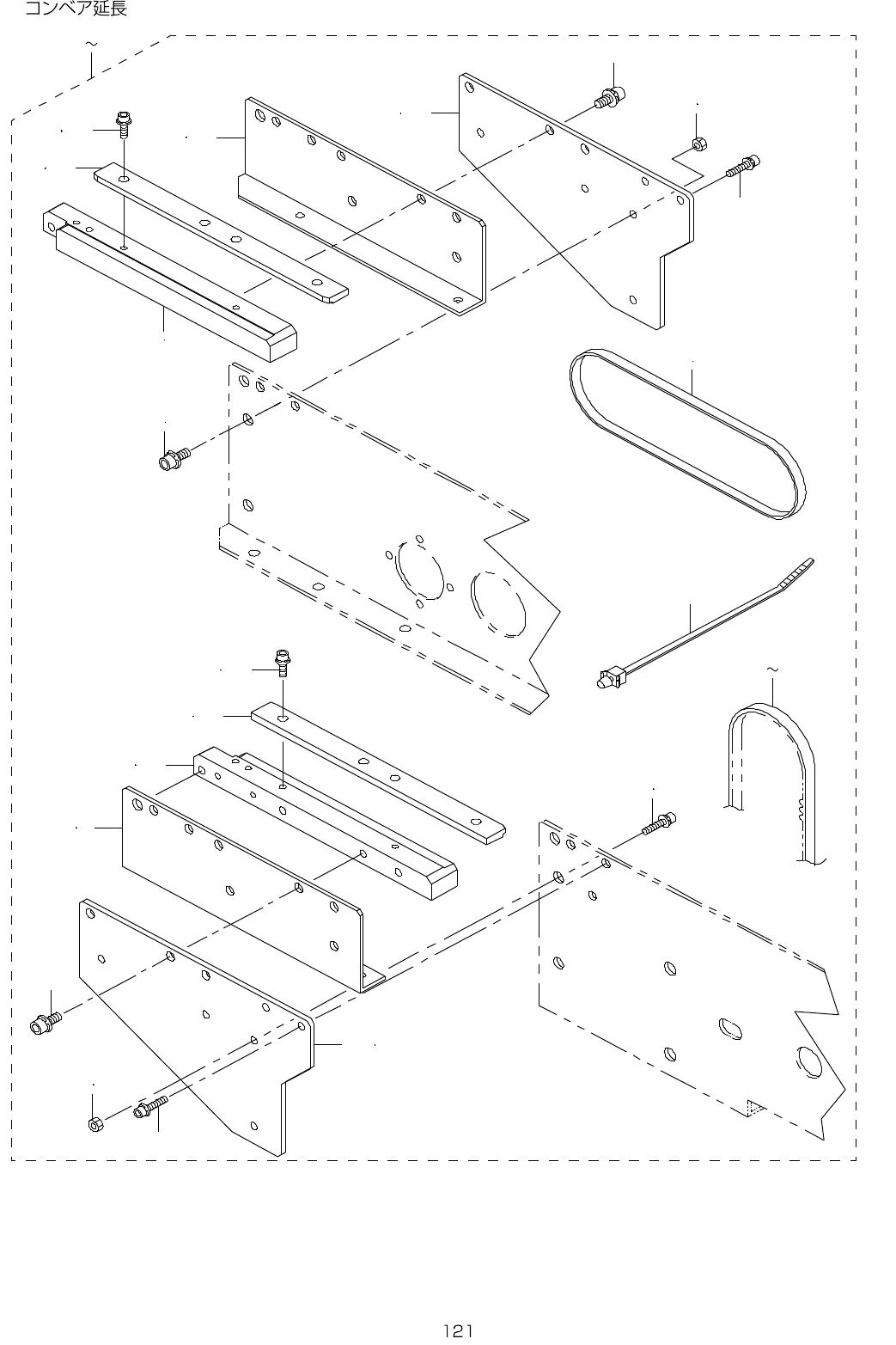 コンベア延長

~

~

121