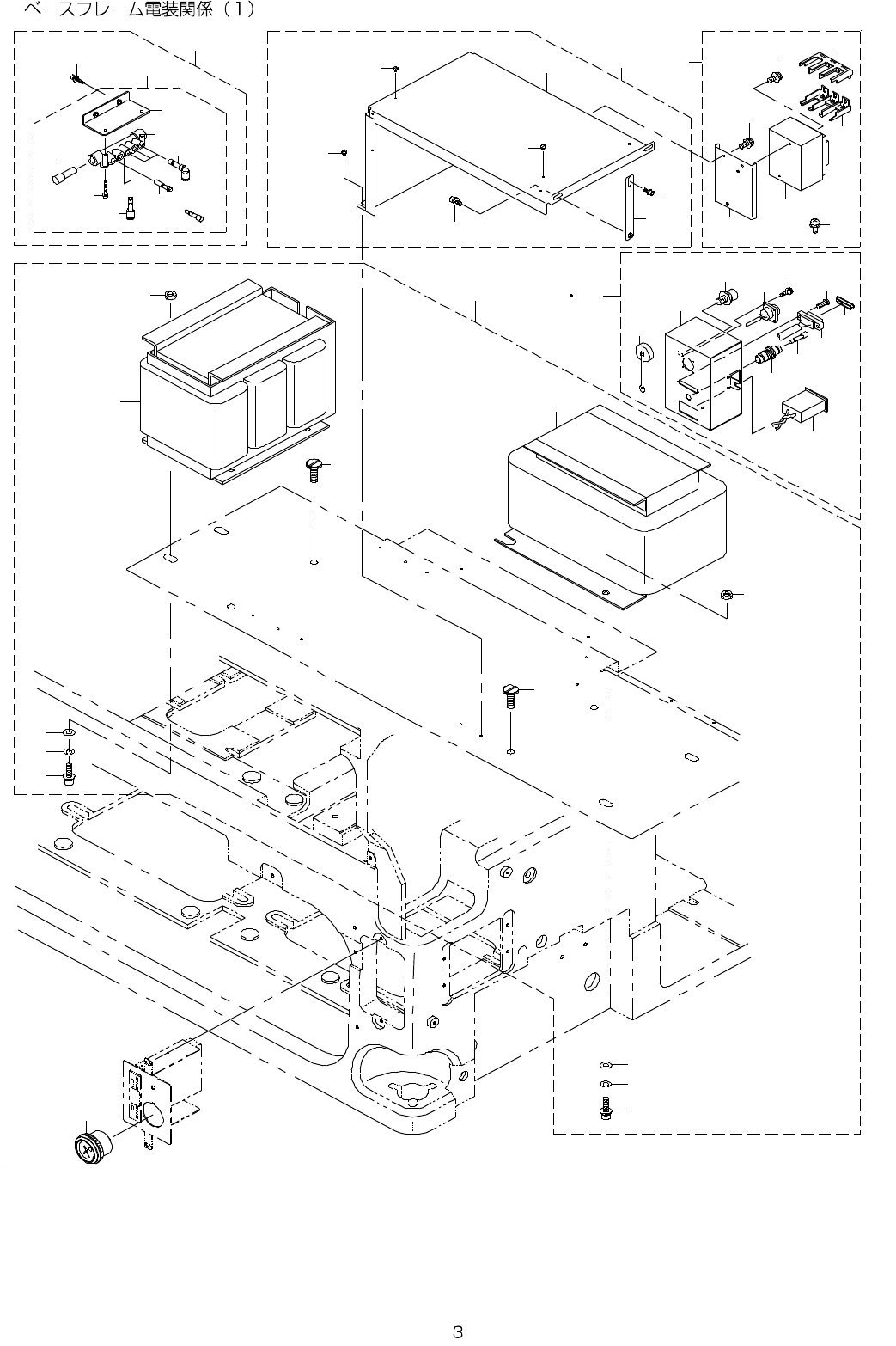 ベースフレーム電装関係（1）

3