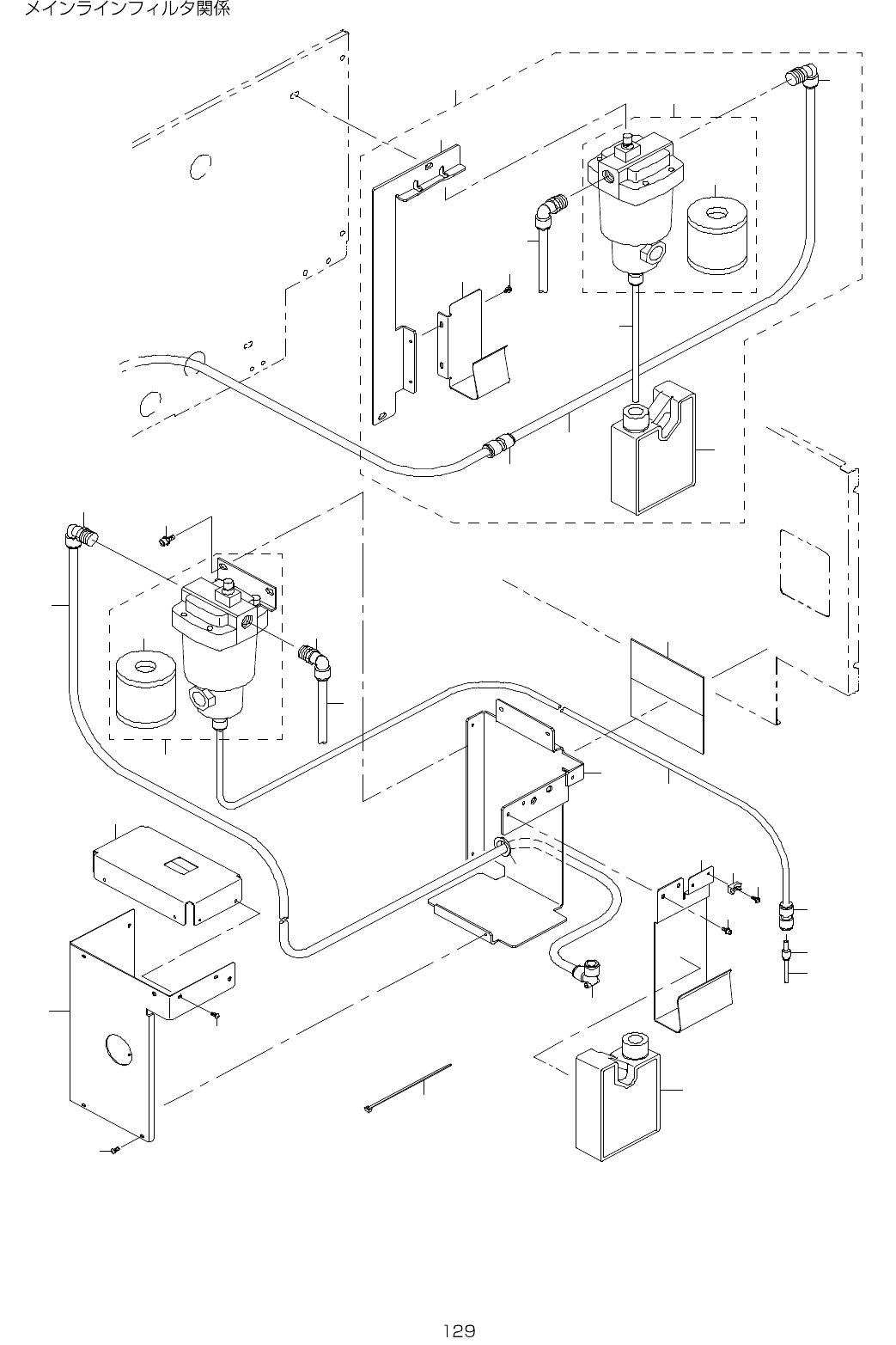 メインラインフィルタ関係

129