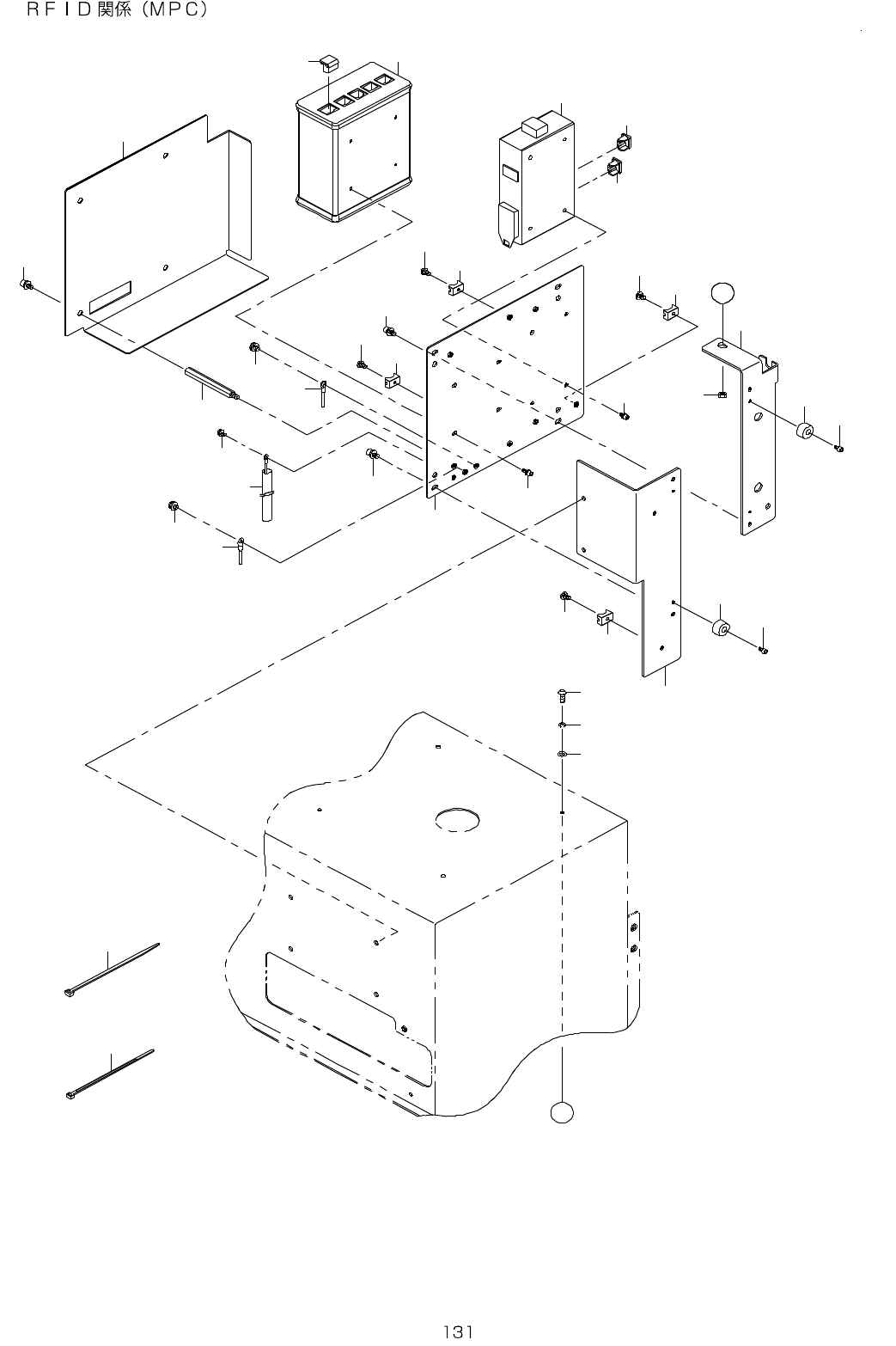 ＲＦＩＤ関係（ＭＰＣ）

131