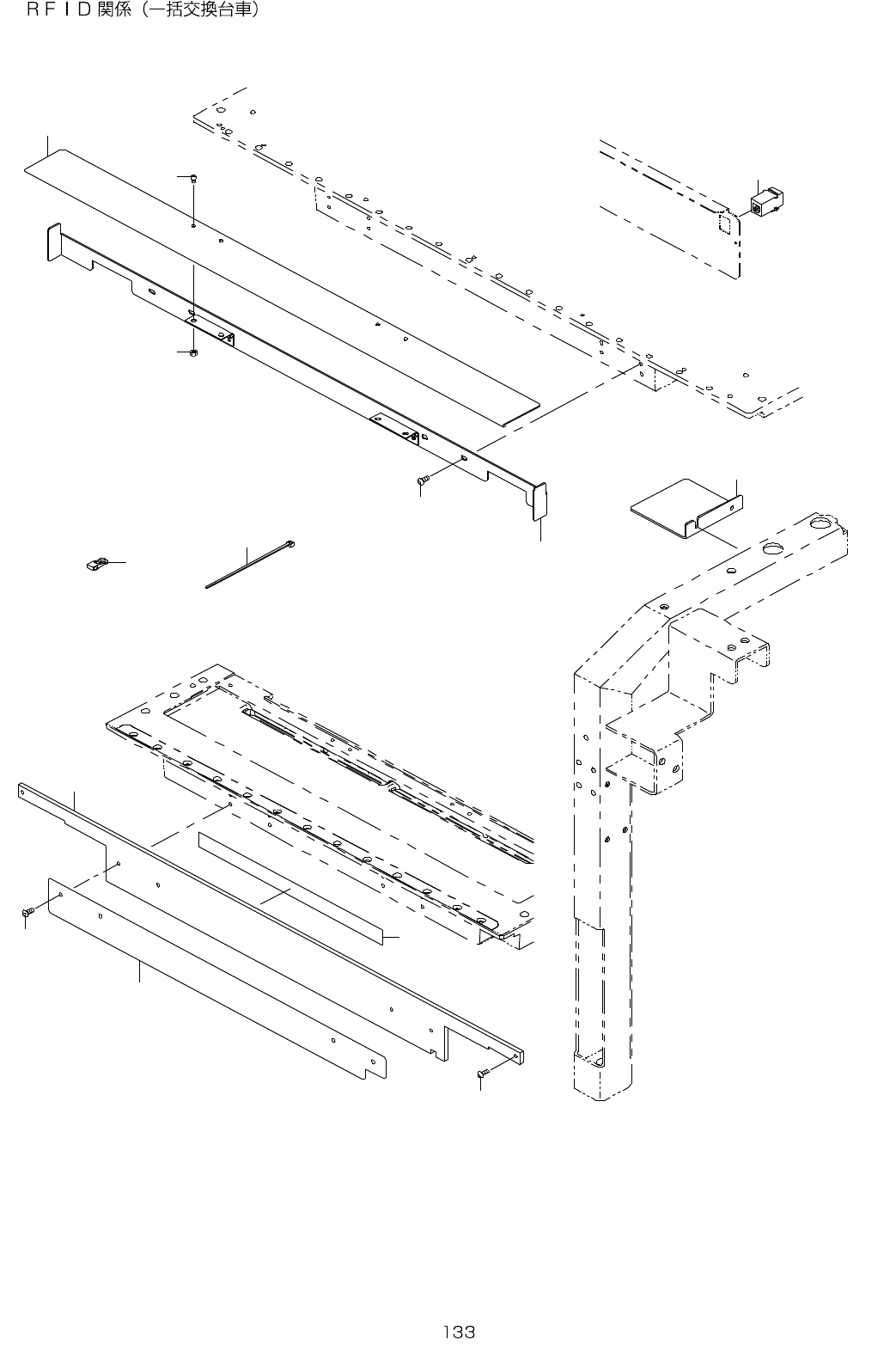 ＲＦＩＤ関係（一括交換台車）

133