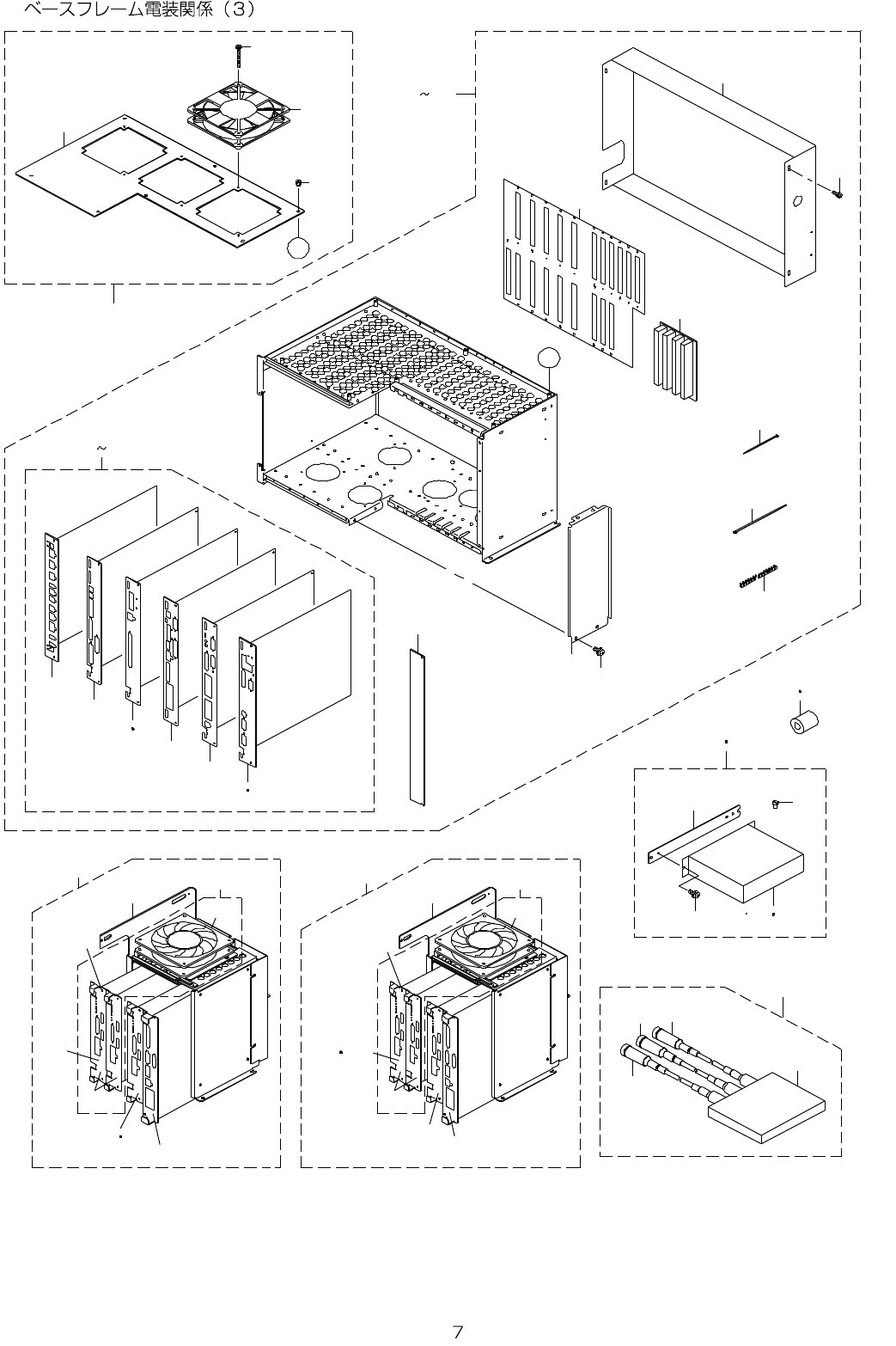 ベースフレーム電装関係（3）

~

~

7