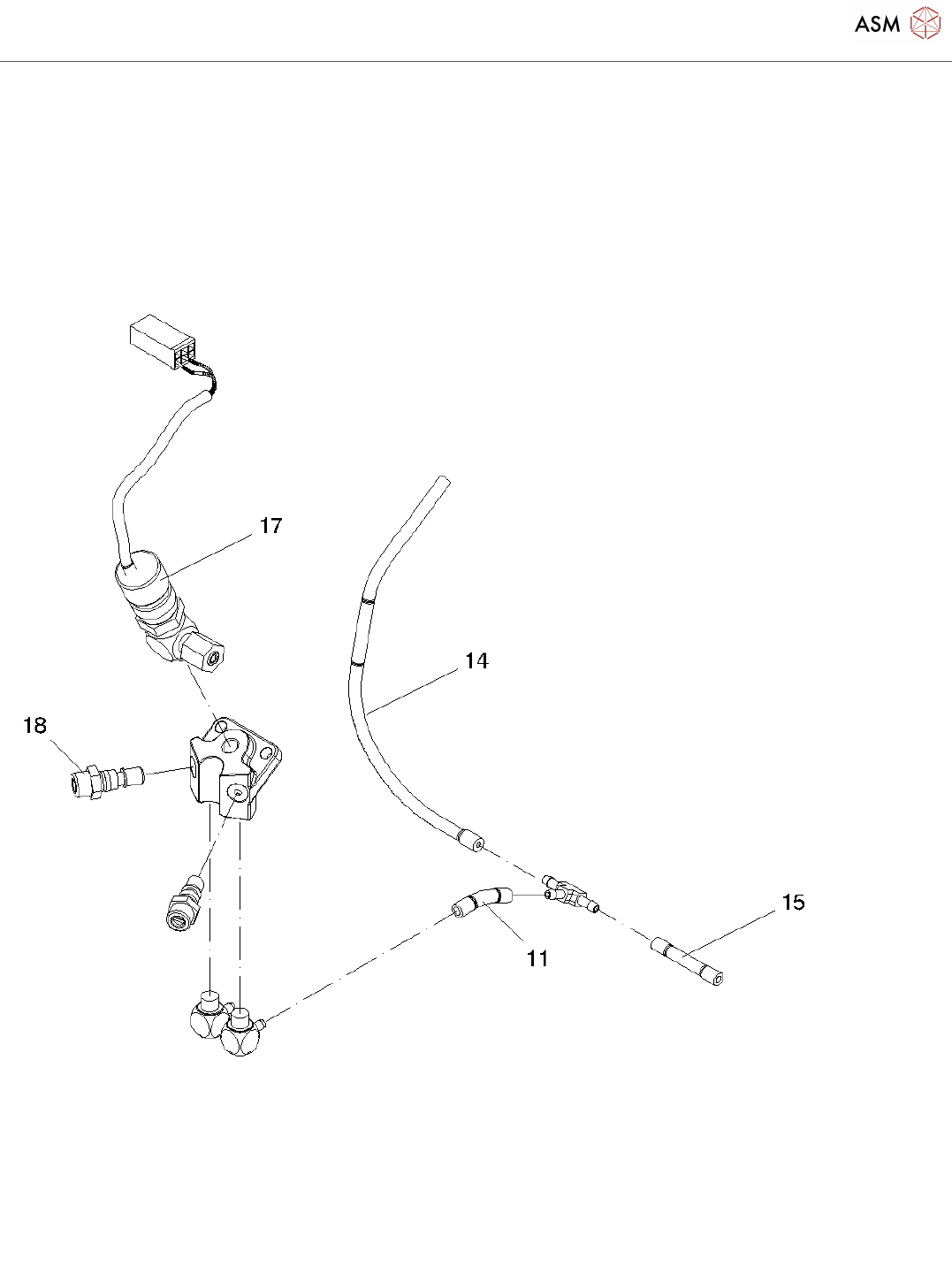 ASM

17

14

18

15

11