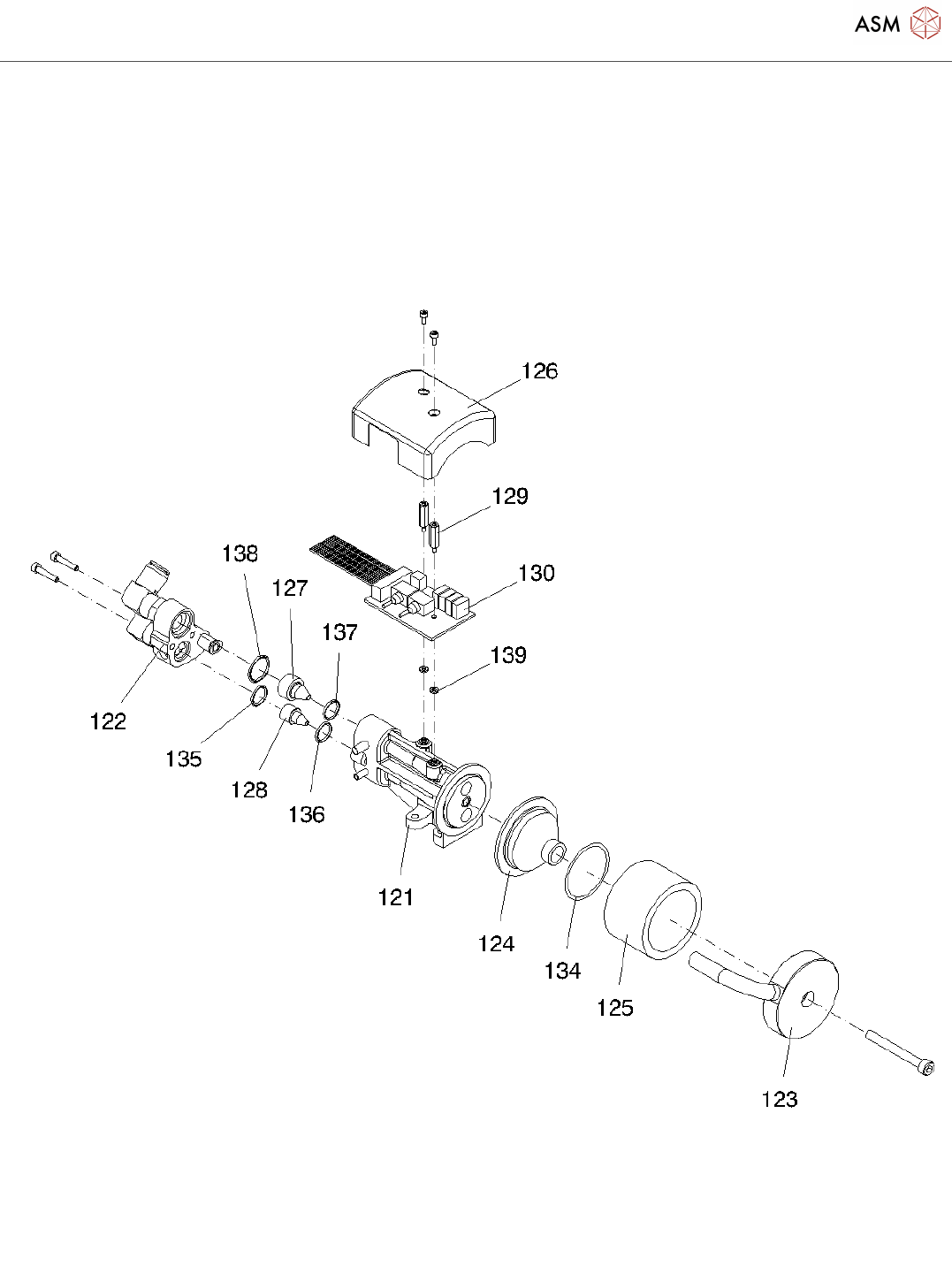 ASM

126

129

130

138

127

137

139

122

135

128

136

121

124

134

125

123