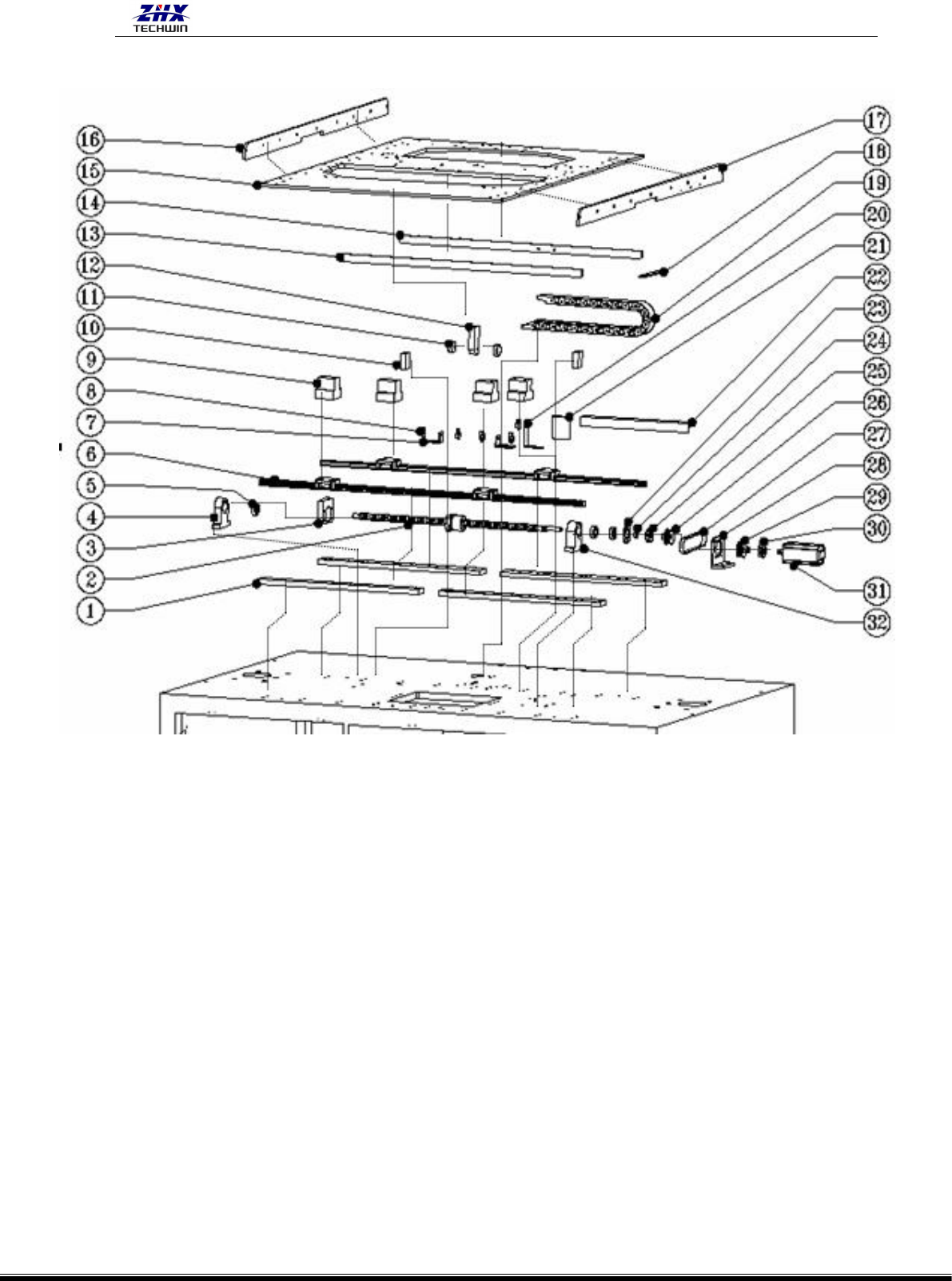 ZHX
TECHWIN

16
15
14
13
12
11
10
9
8
7
6
5
4
3
2
1
17
18
19
20
21
22
23
24
25
26
27
28
29
30
31
32