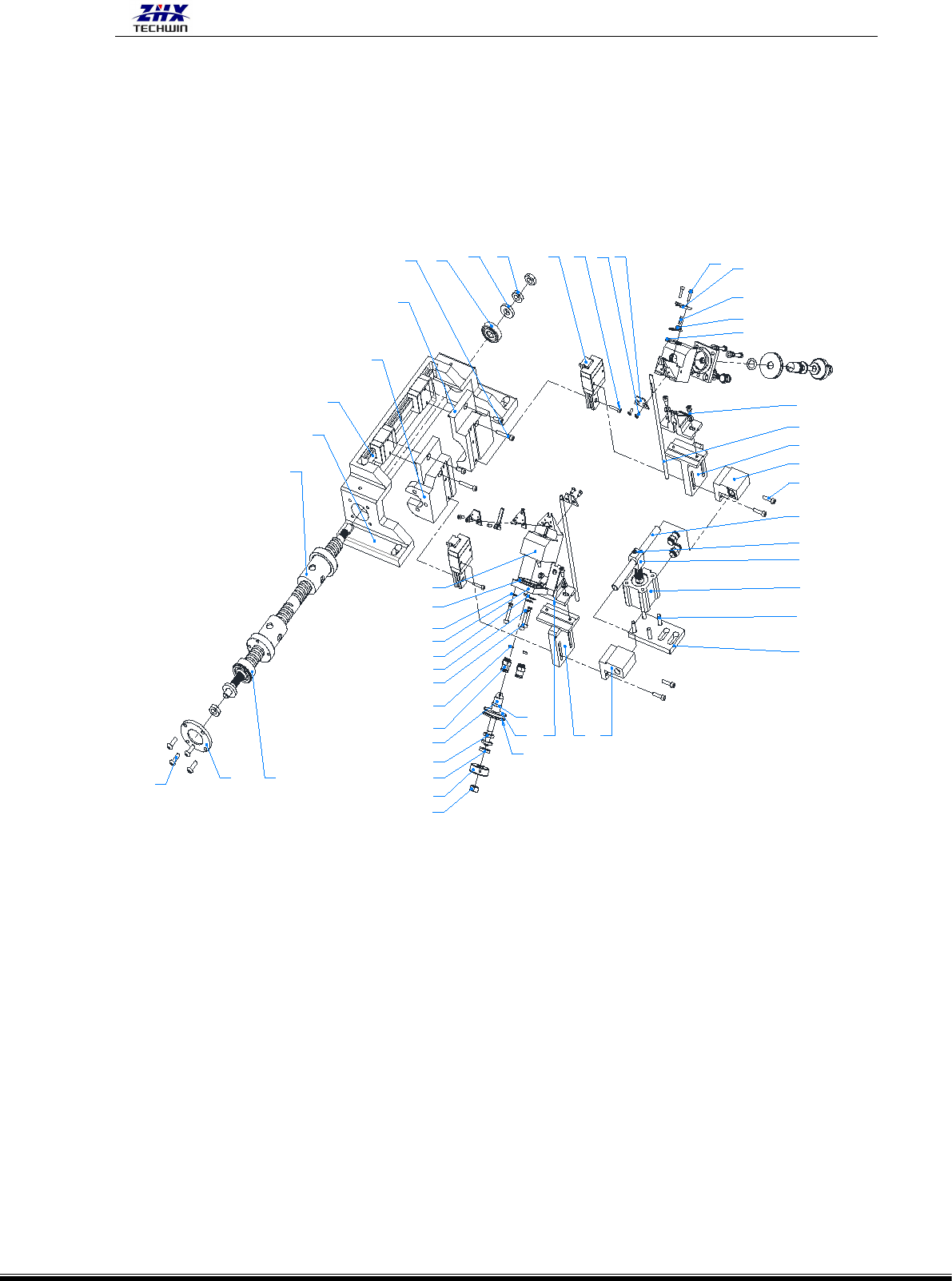 ZHX
TECHWIN