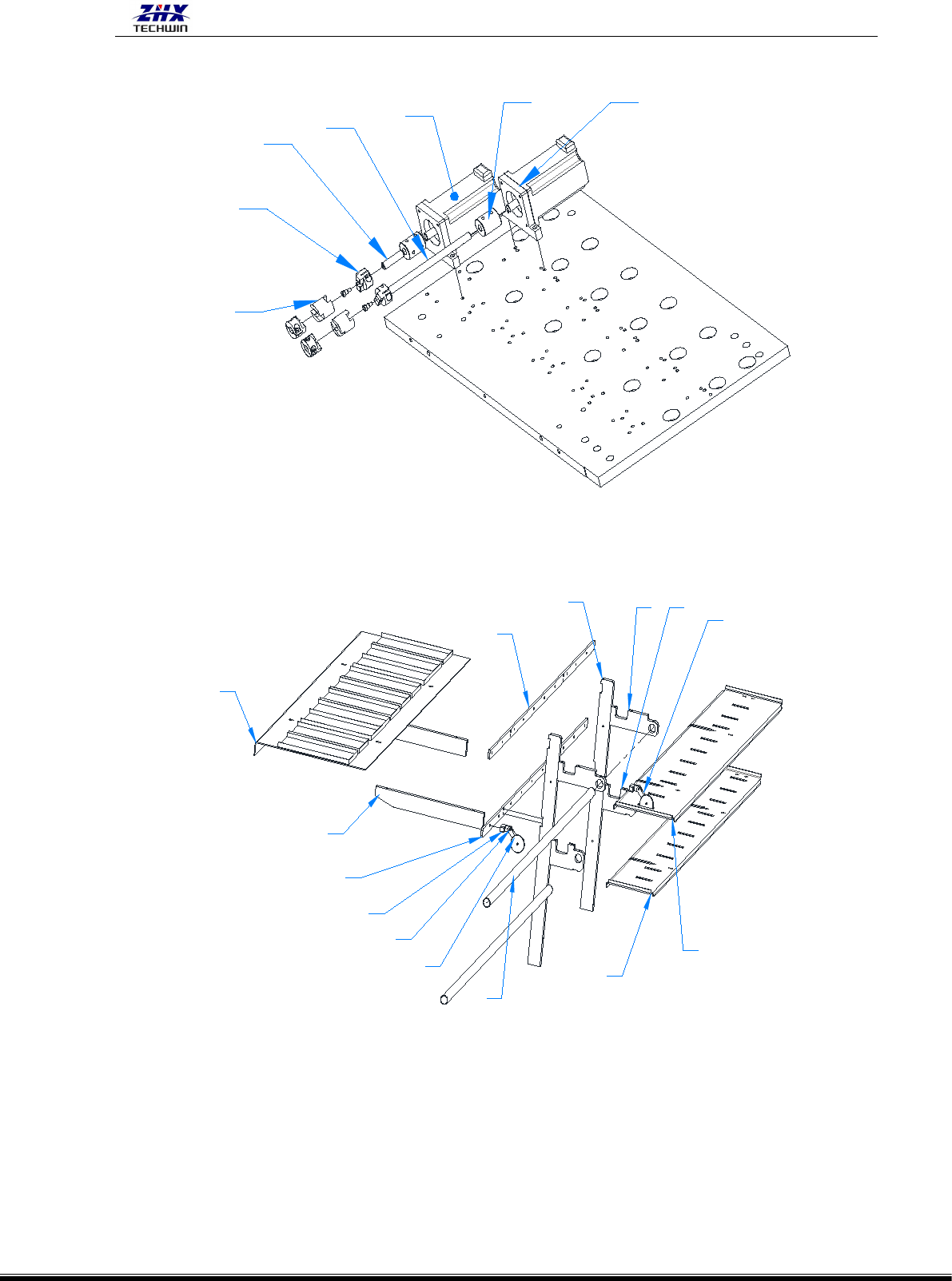 ZHX
TECHWIN