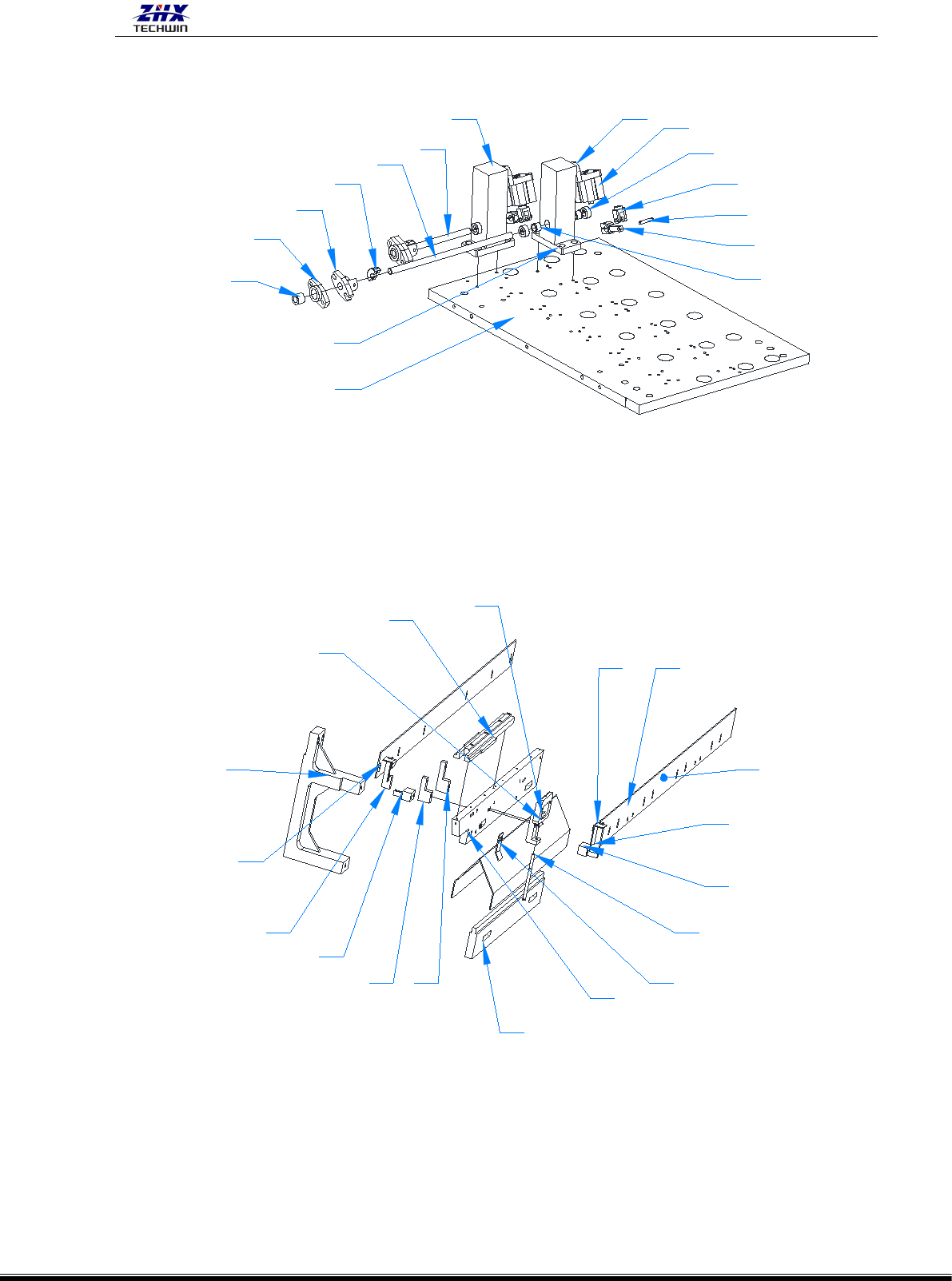 ZHX
TECHWIN