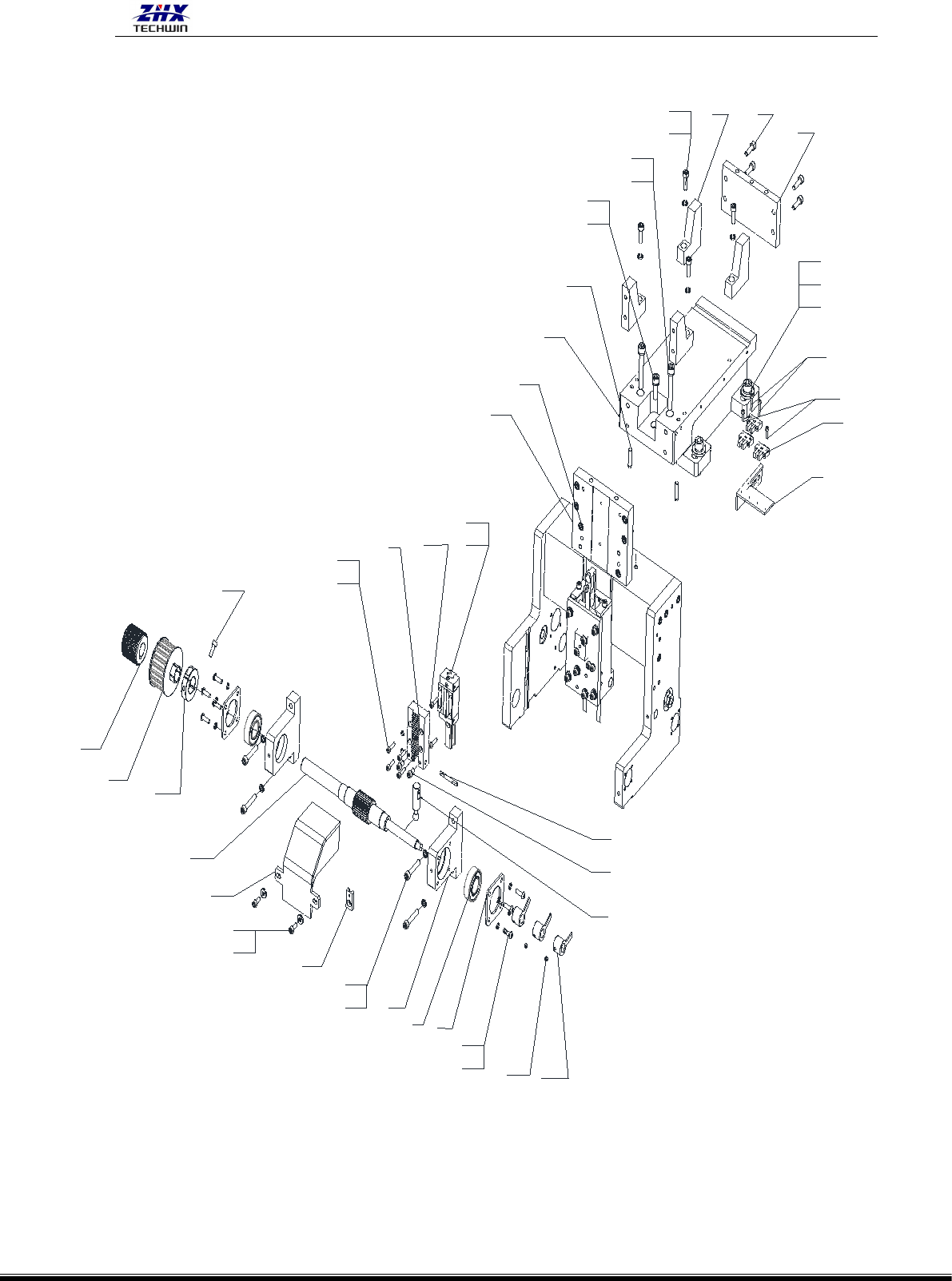 ZHX
TECHWIN