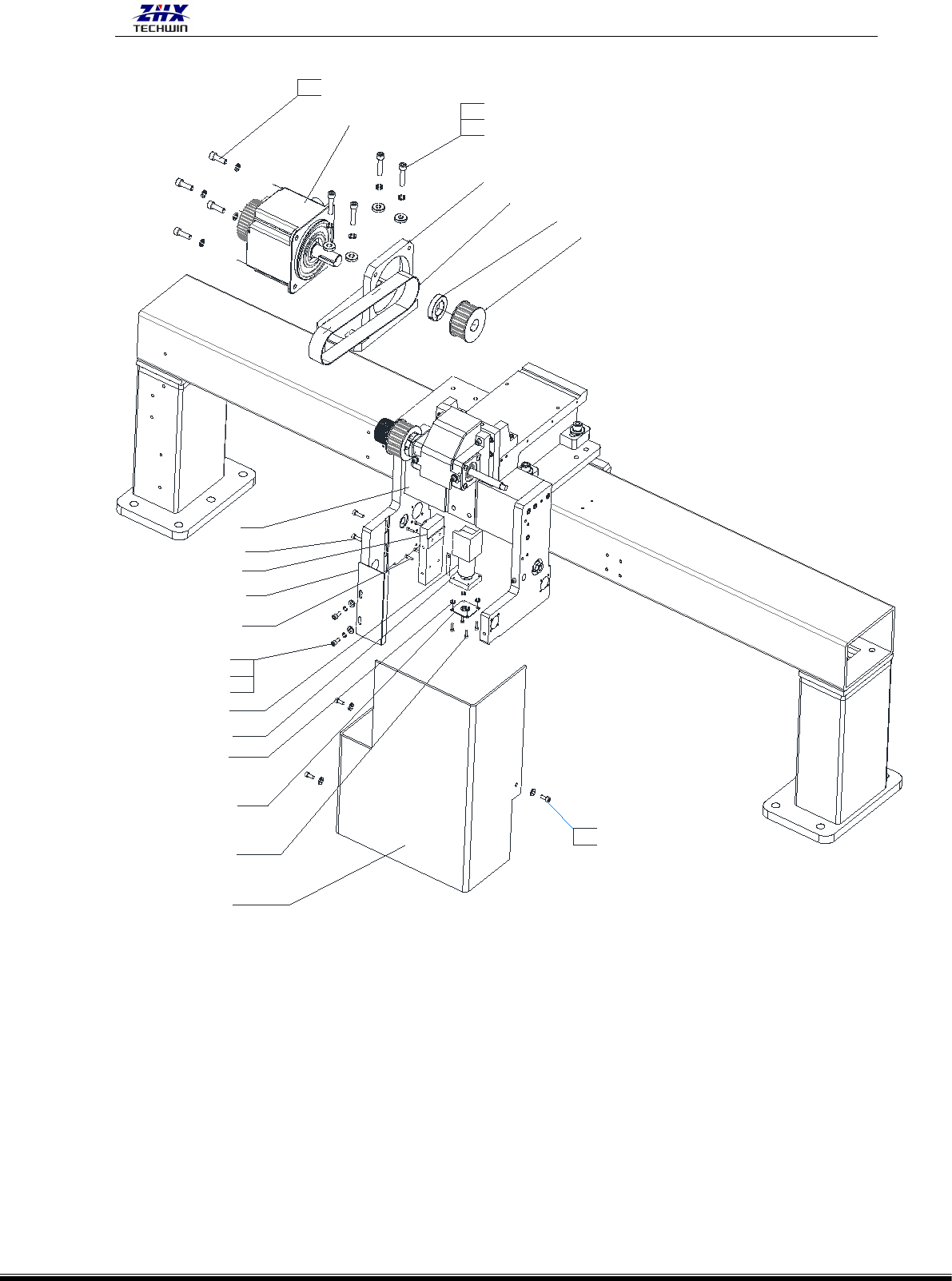 ZHX
TECHWIN