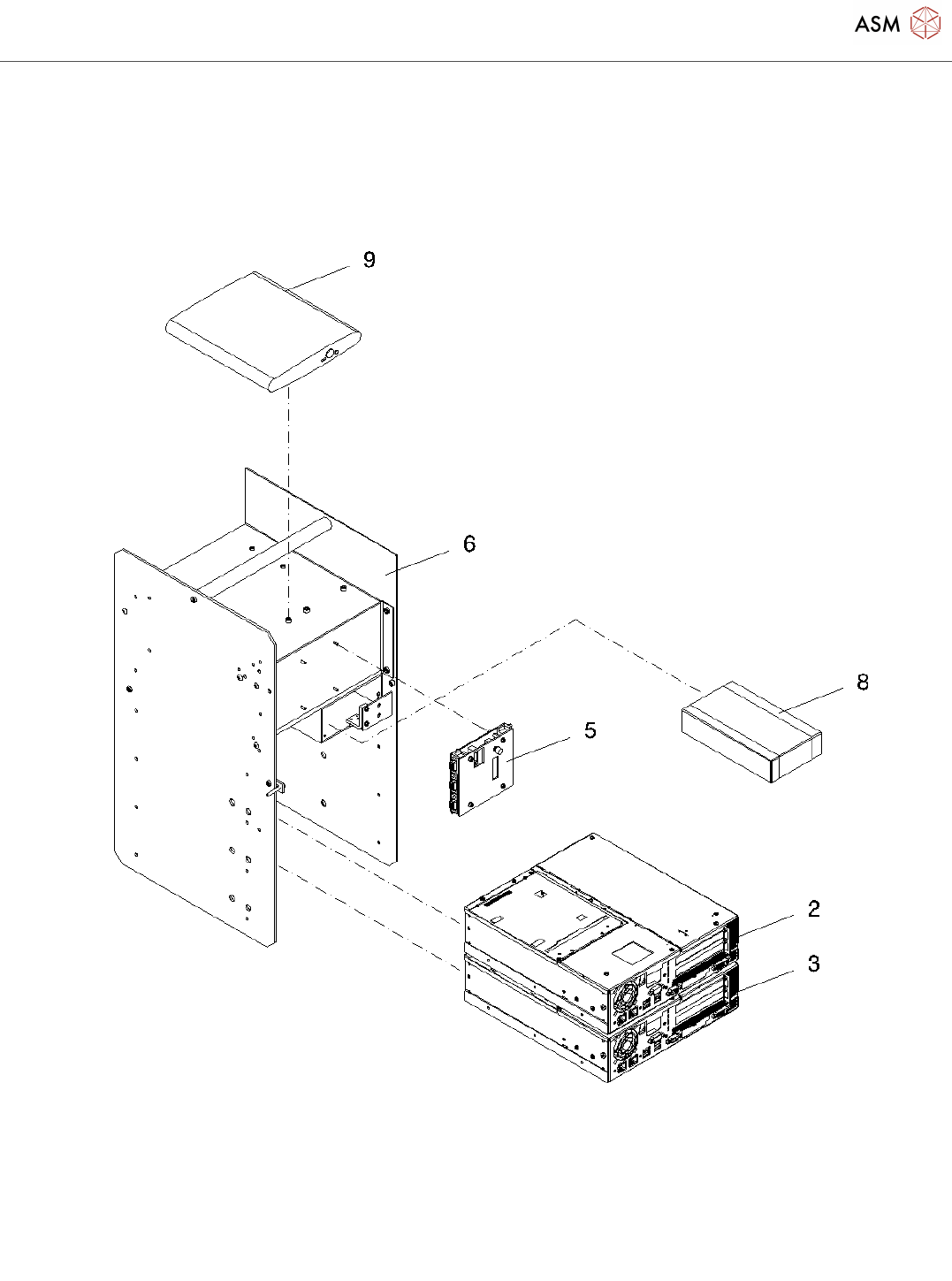 ASM

9

6

8

5

2

3