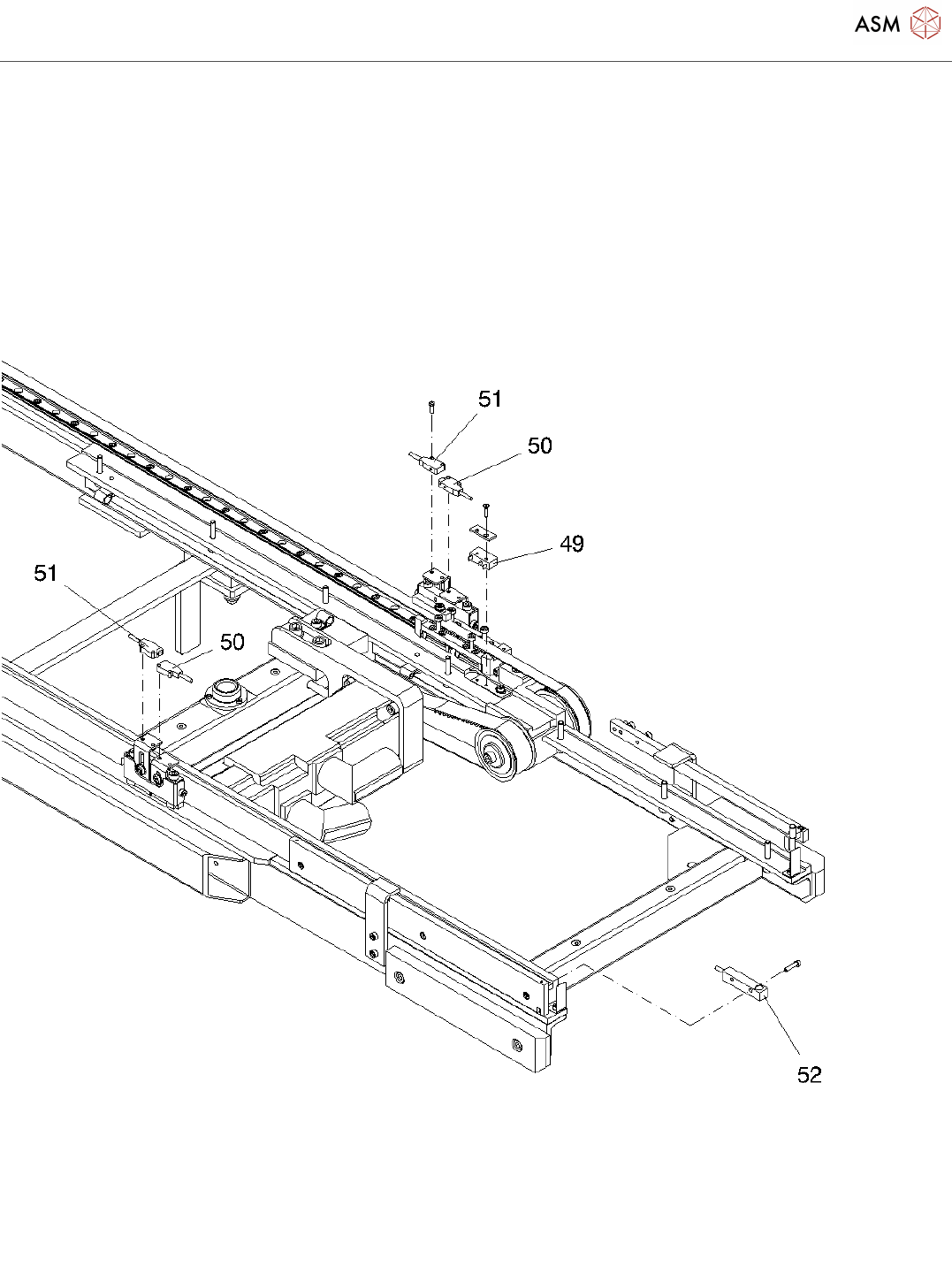 ASM

51

50

49

51

50

52