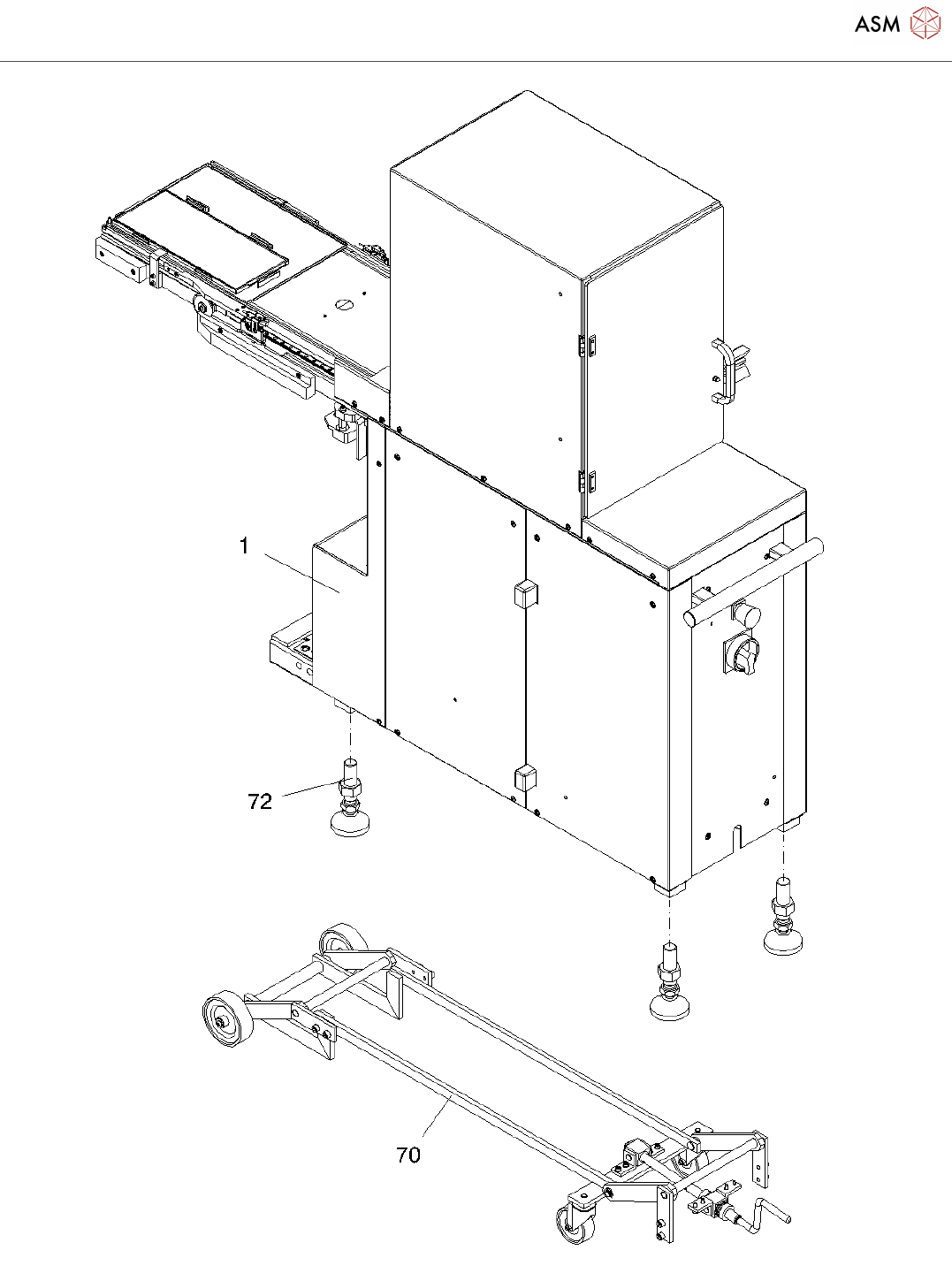 ASM

1

72

70