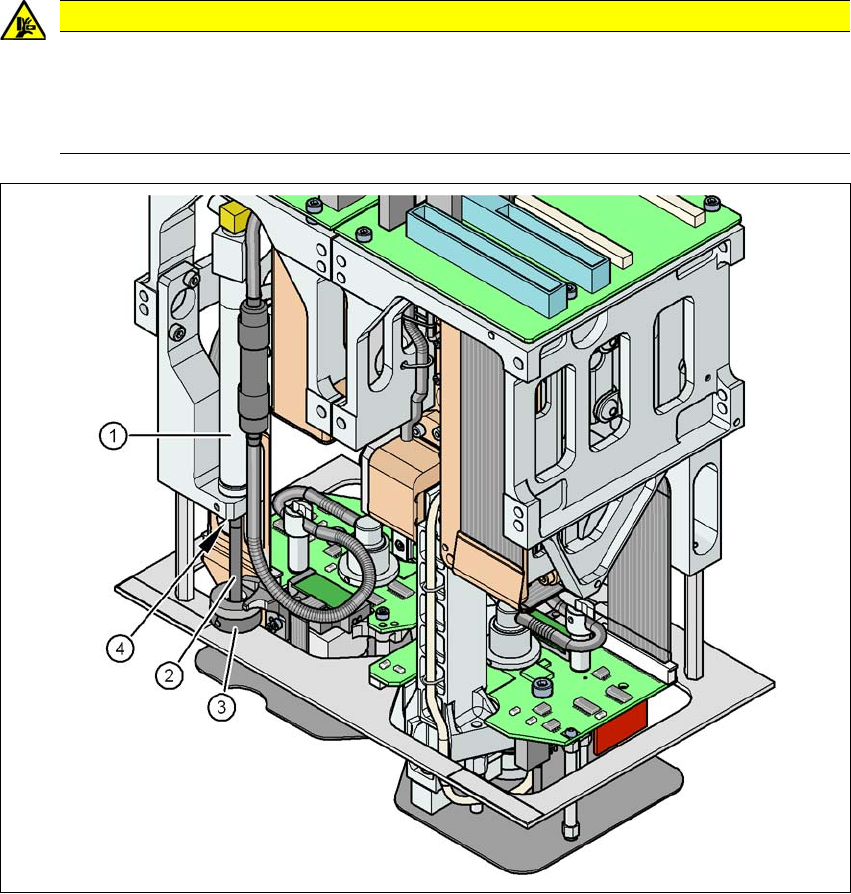 1

4

2

3