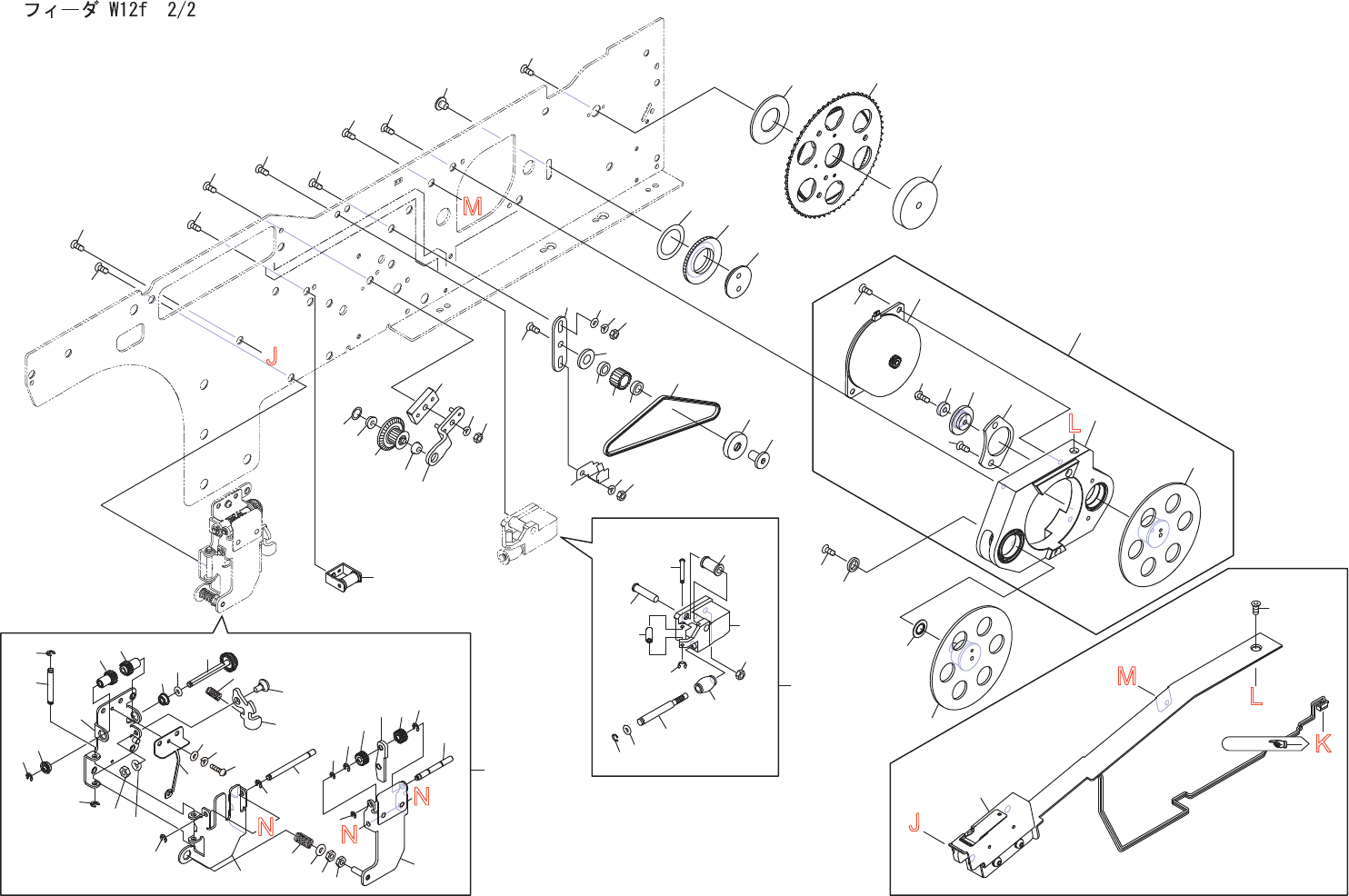 フィーダ W12f 2/2

M

J

L

M

L

K

J

N

N

N