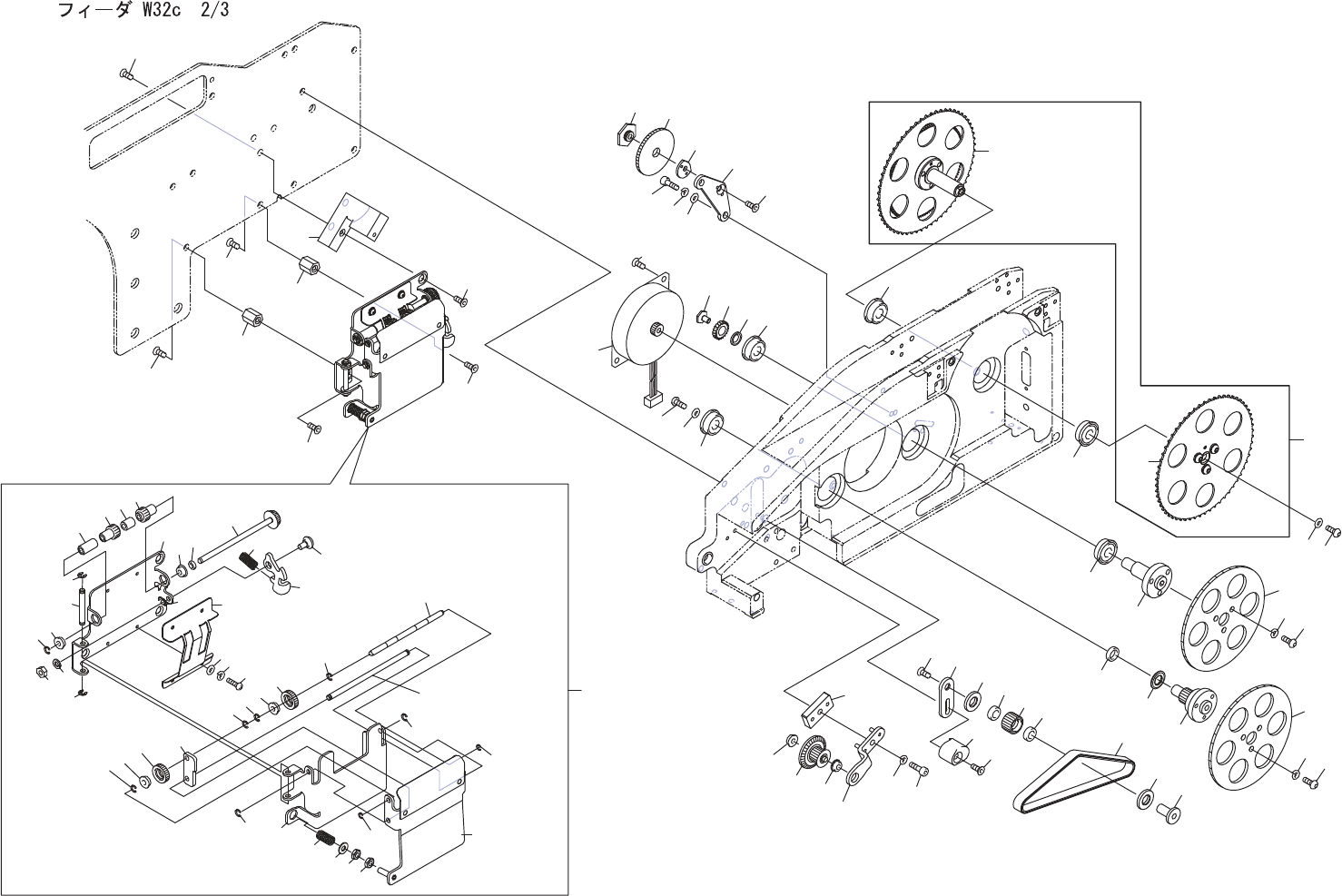 フィーダ W32c 2/3