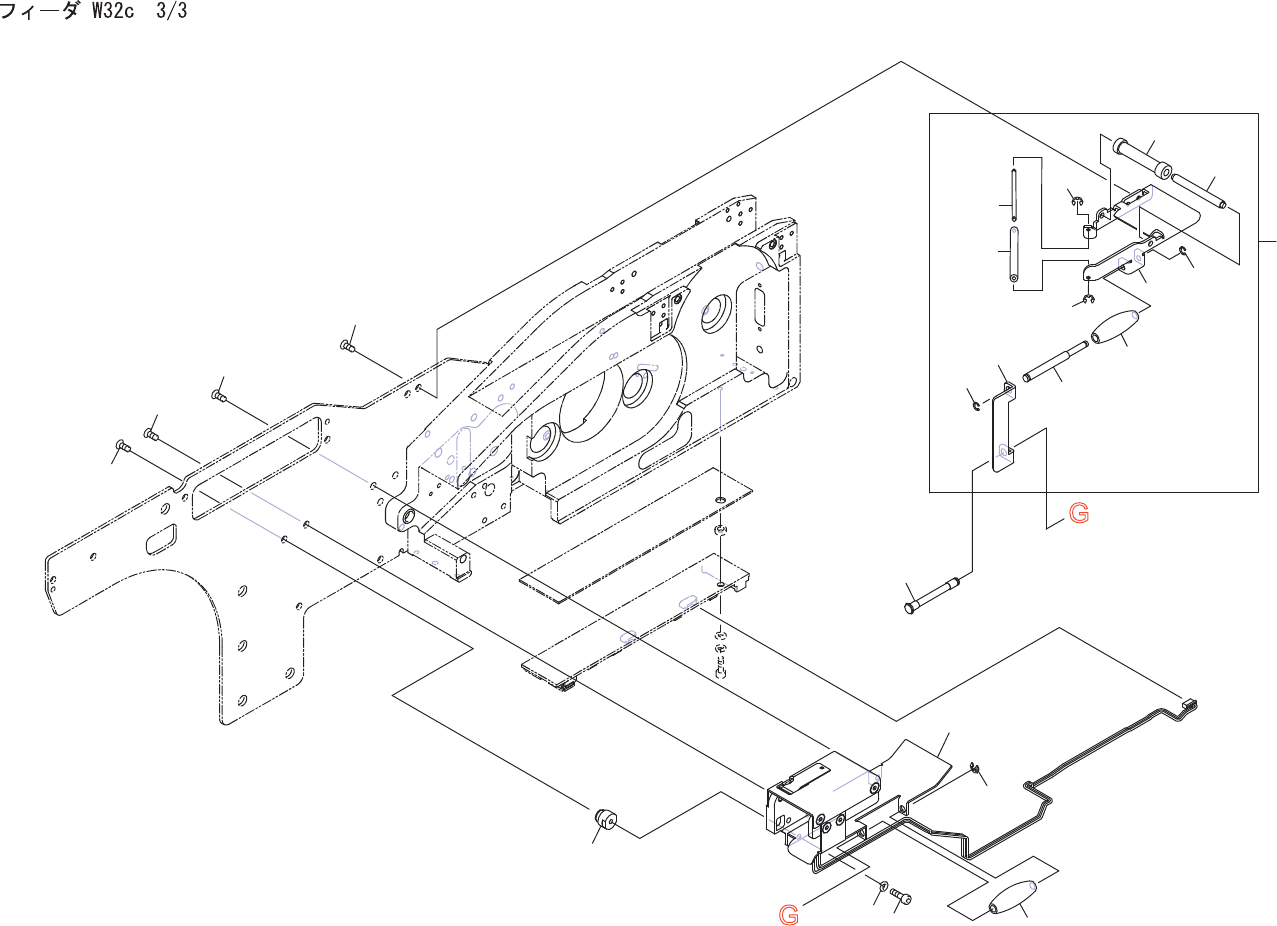 フィーダ W32c 3/3

G

G