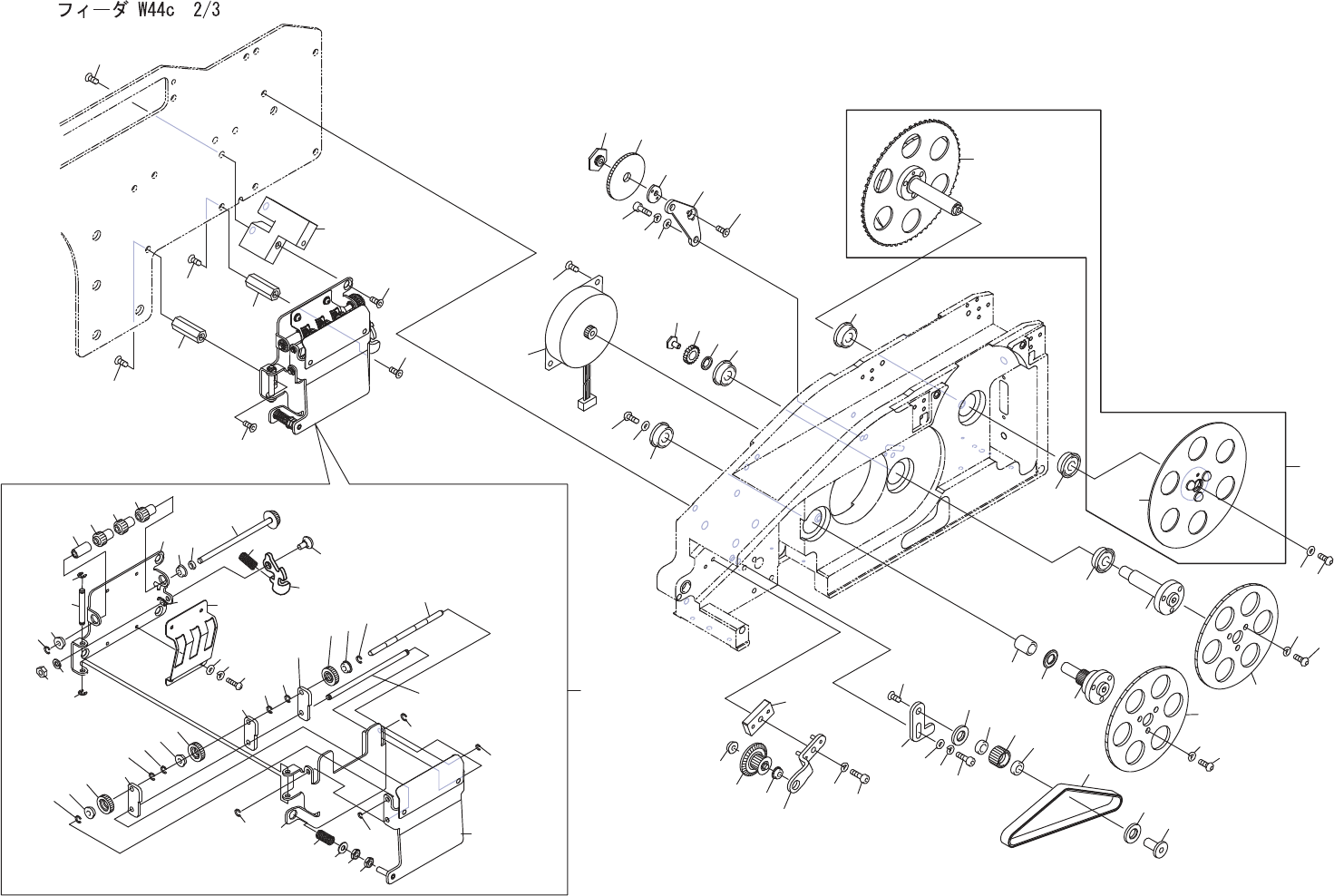 フィーダ W44c 2/3