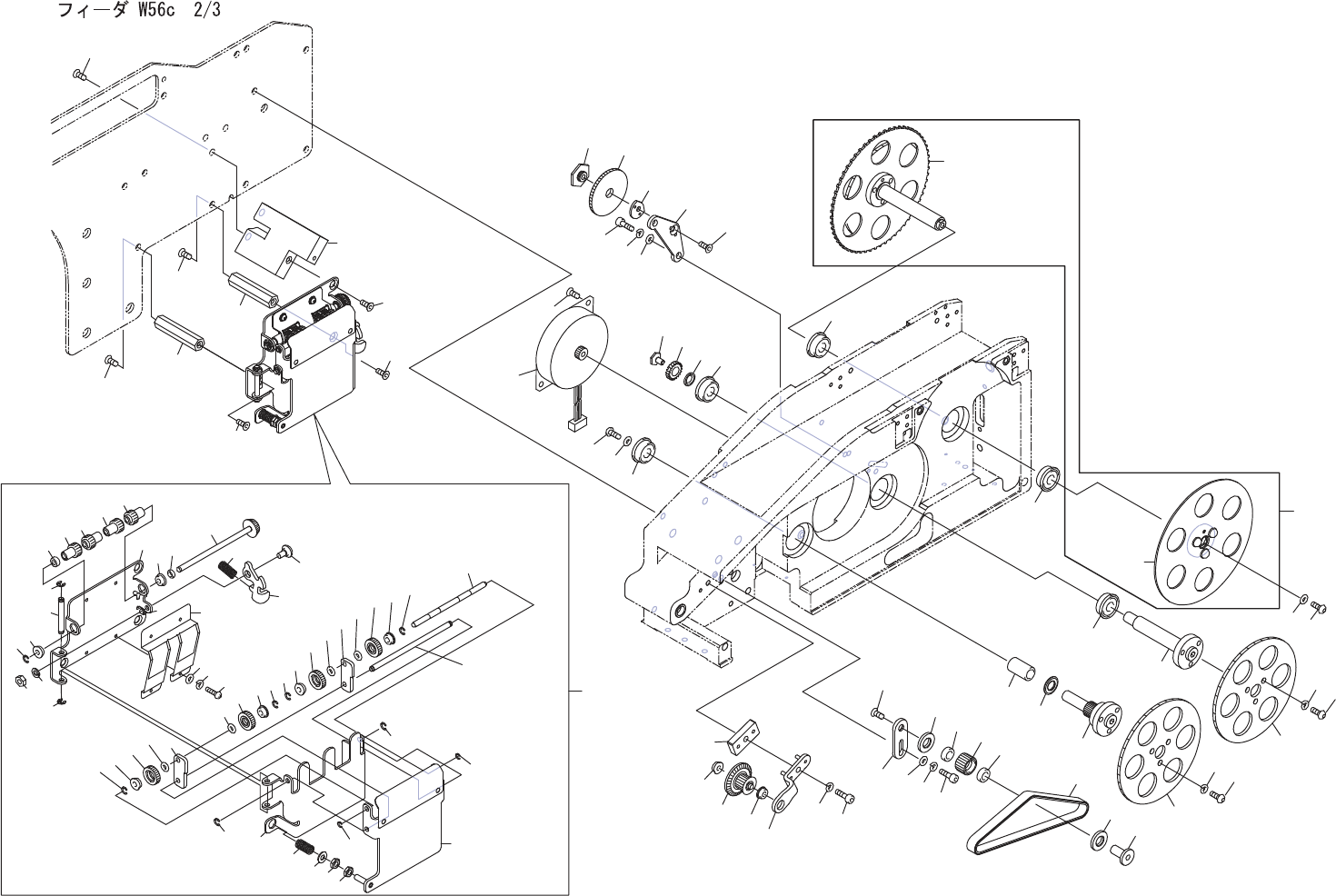 フィーダ W56c　2/3