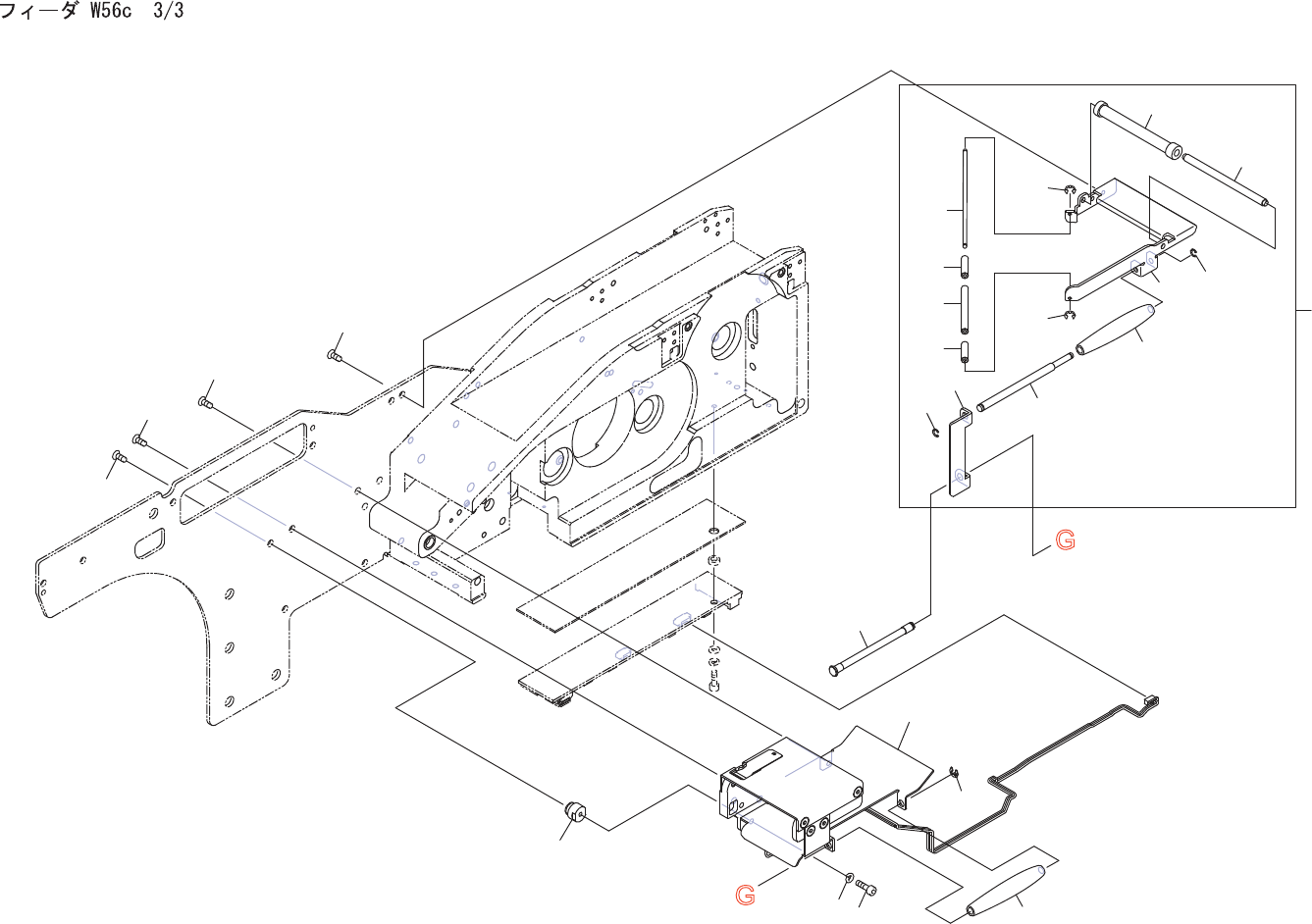 フィーダ W56c 3/3

G

G