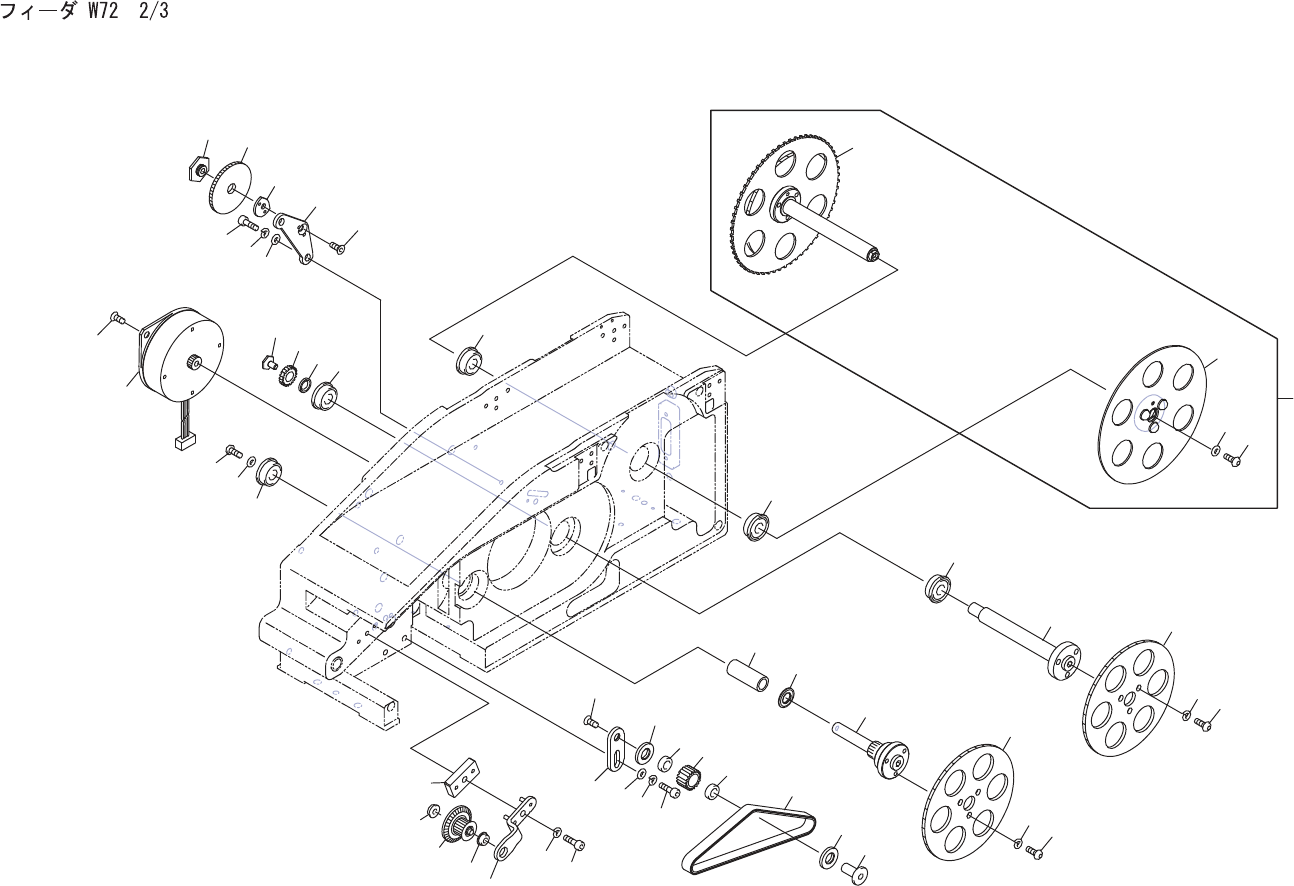 フィーダ W72　2/3