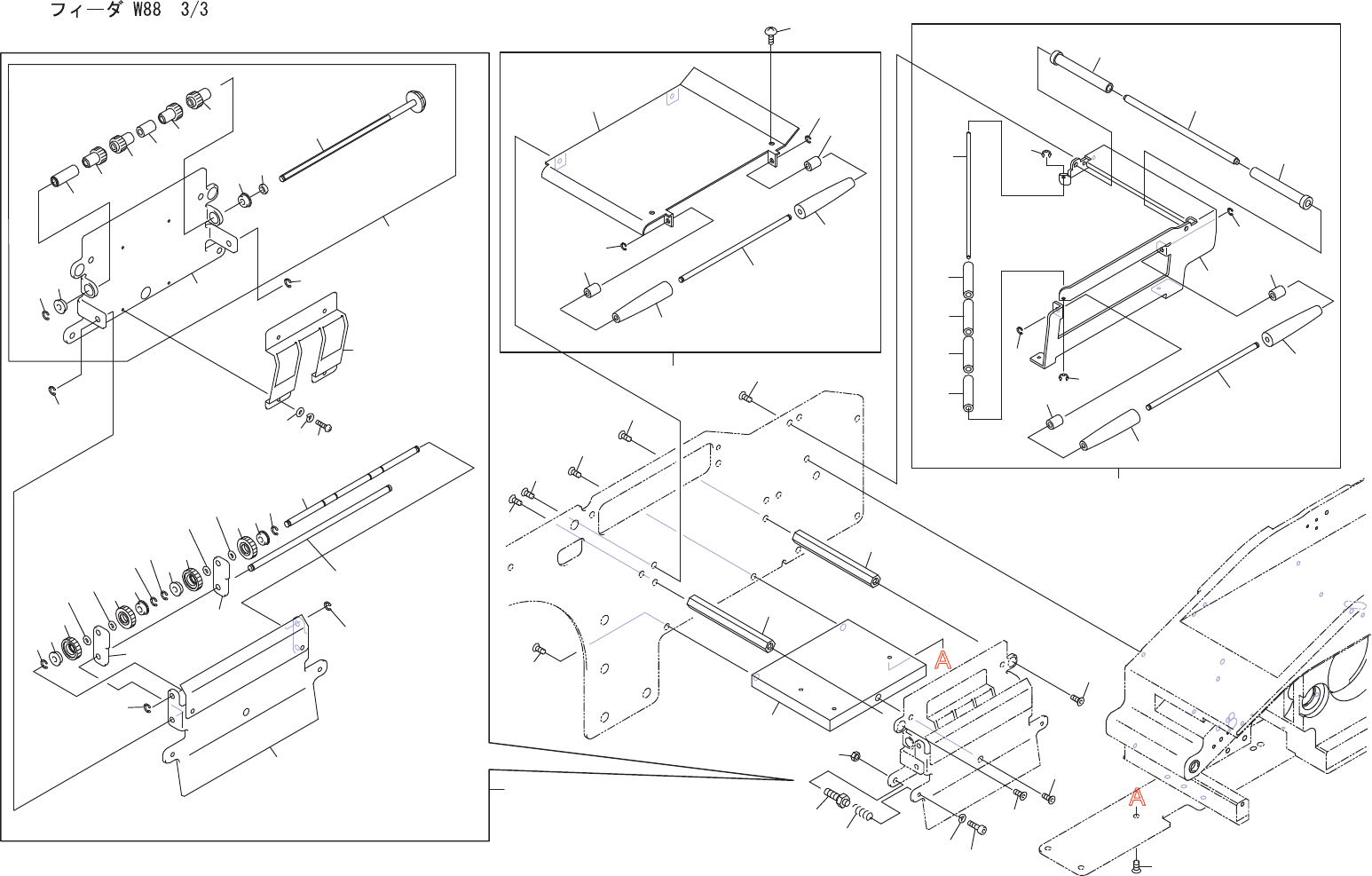 フィーダ W88 3/3

A

A