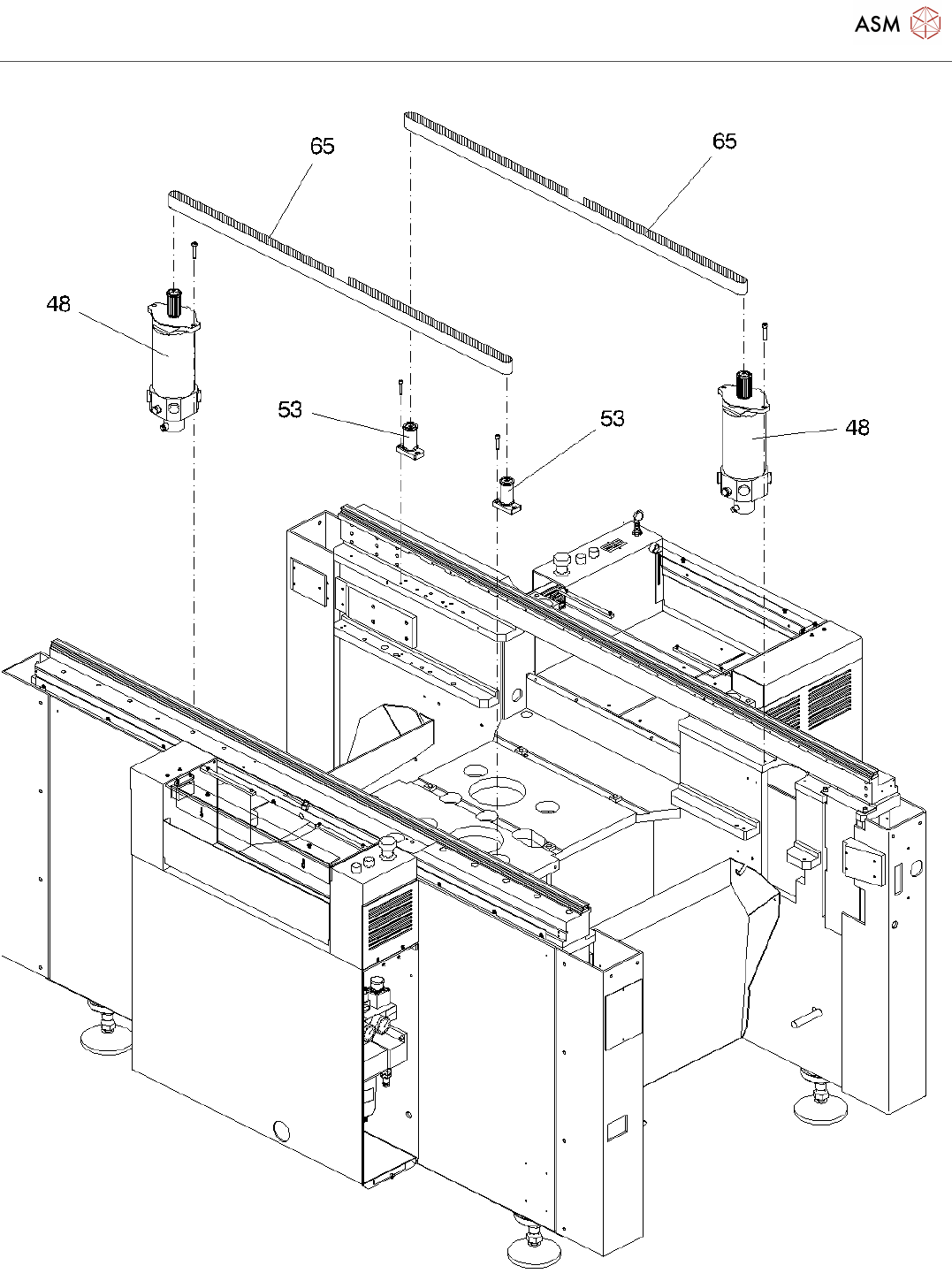 ASM

65

65

48

53

53

48