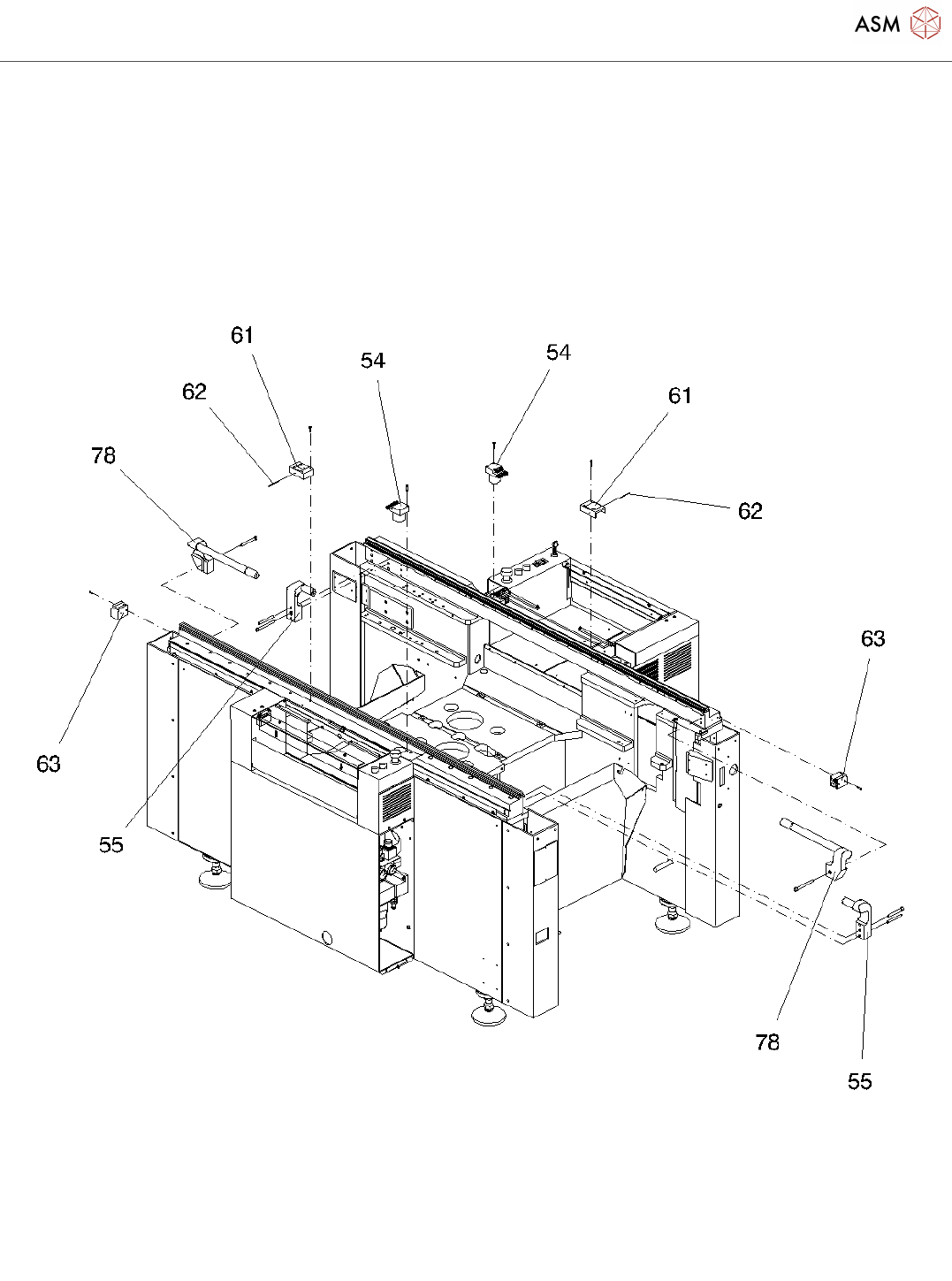 ASM

61
54
54
62
61
78
62
63
63
55
78
55